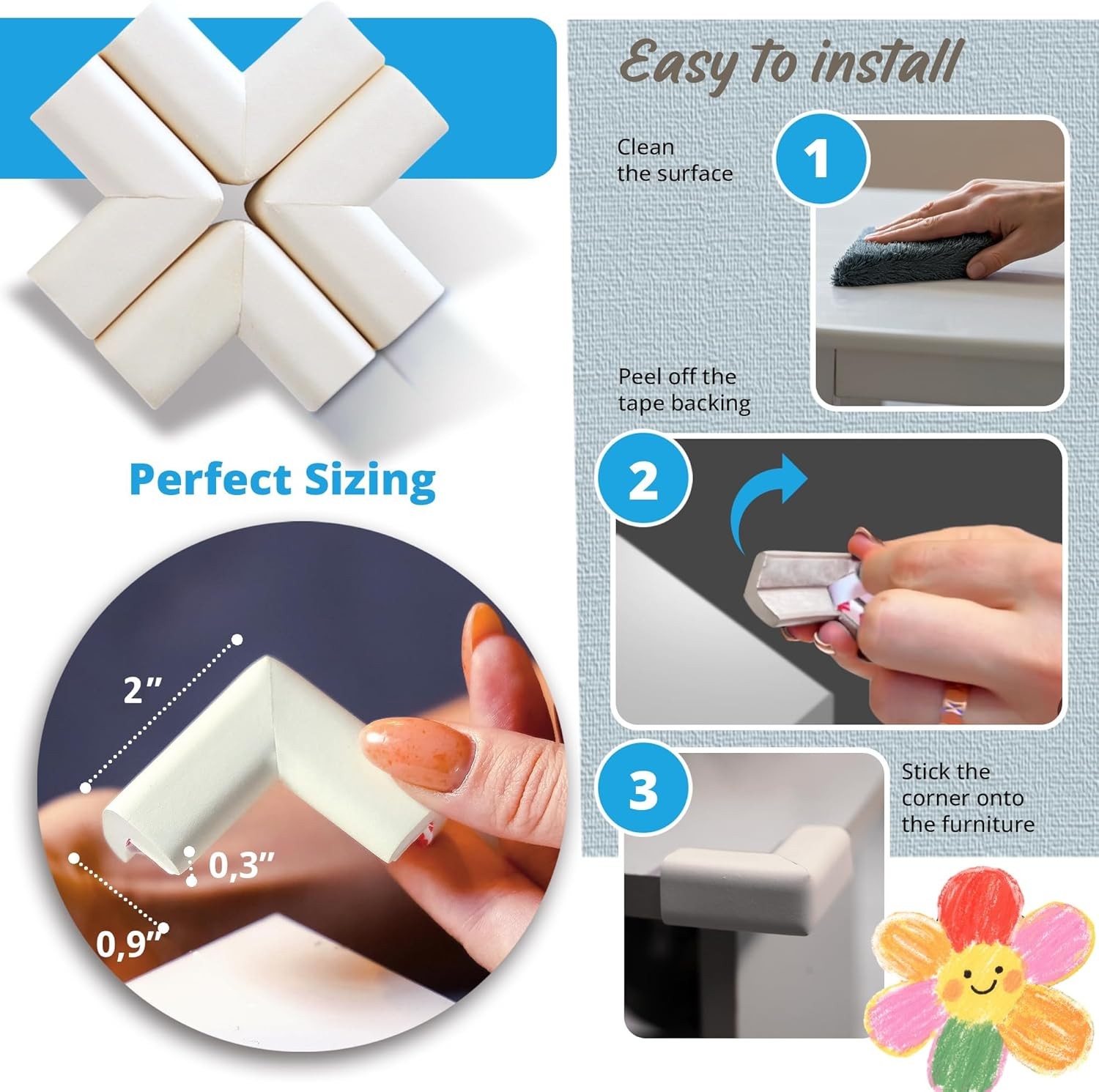 Perfect Sizing

2”

0,3”

0,9”

Easy to install

Clean the surface

1

Peel off the tape backing

2

3

Stick the corner onto the furniture