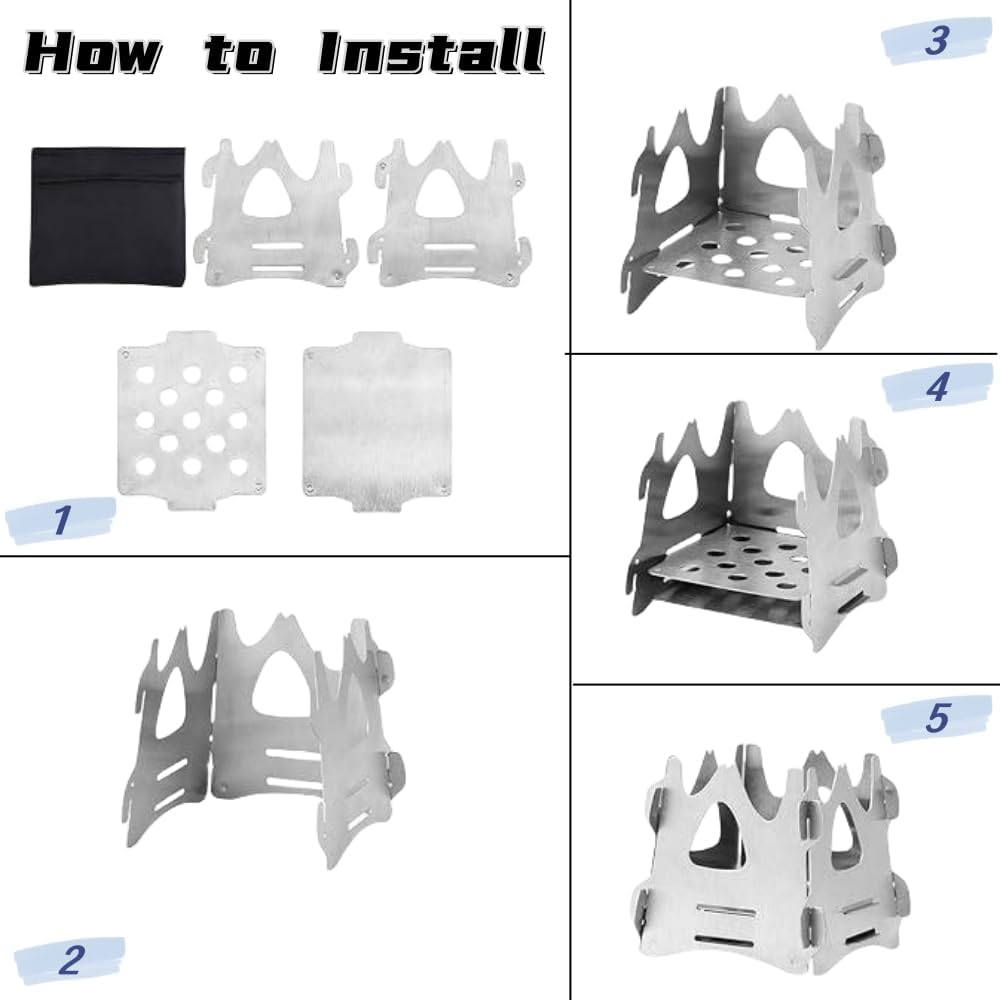 How to Install

1

2

3

4

5