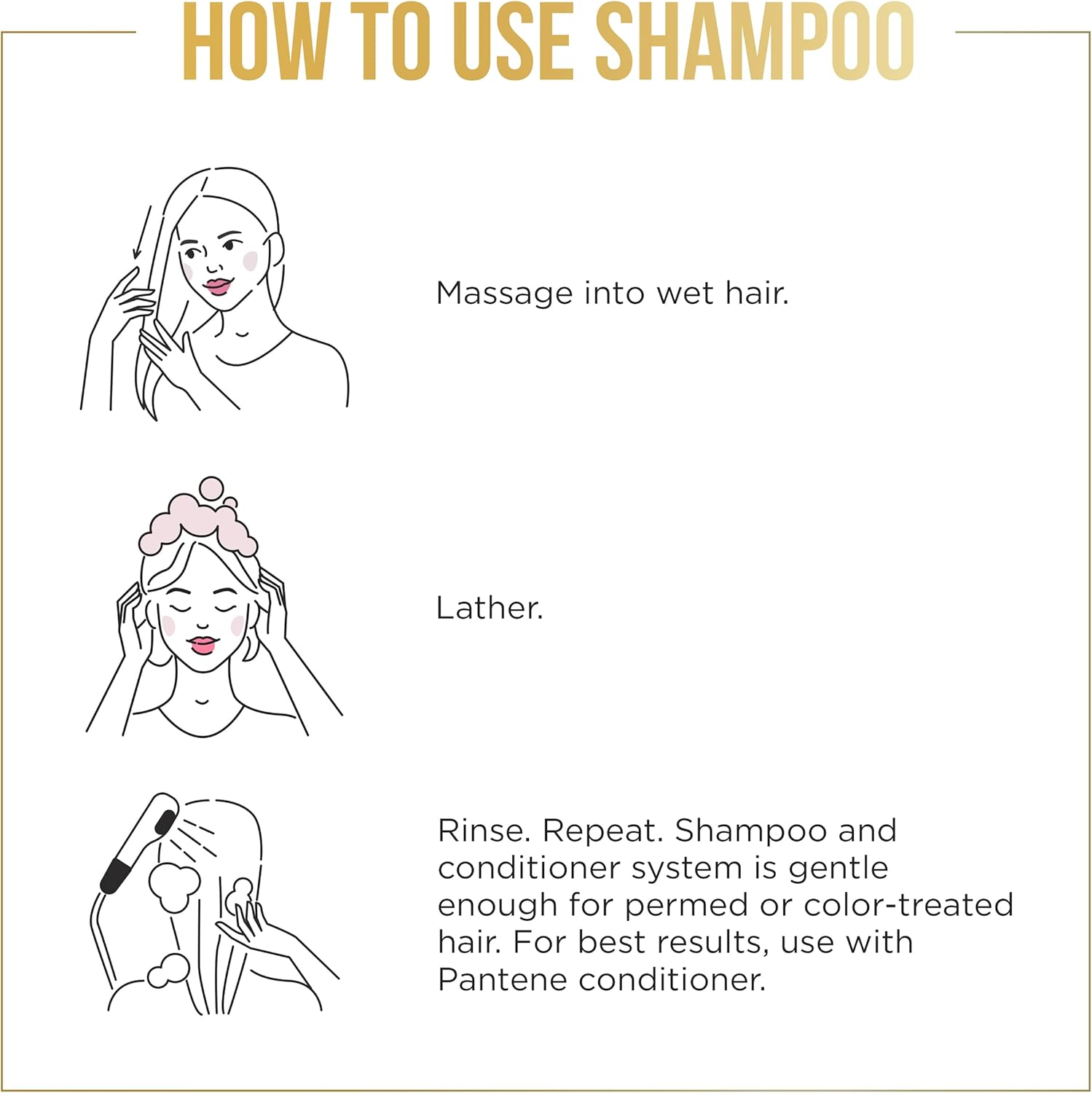 HOW TO USE SHAMPOO

Massage into wet hair.

Lather.

Rinse. Repeat. Shampoo and conditioner system is gentle enough for permed or color-treated hair. For best results, use with Pantene conditioner.