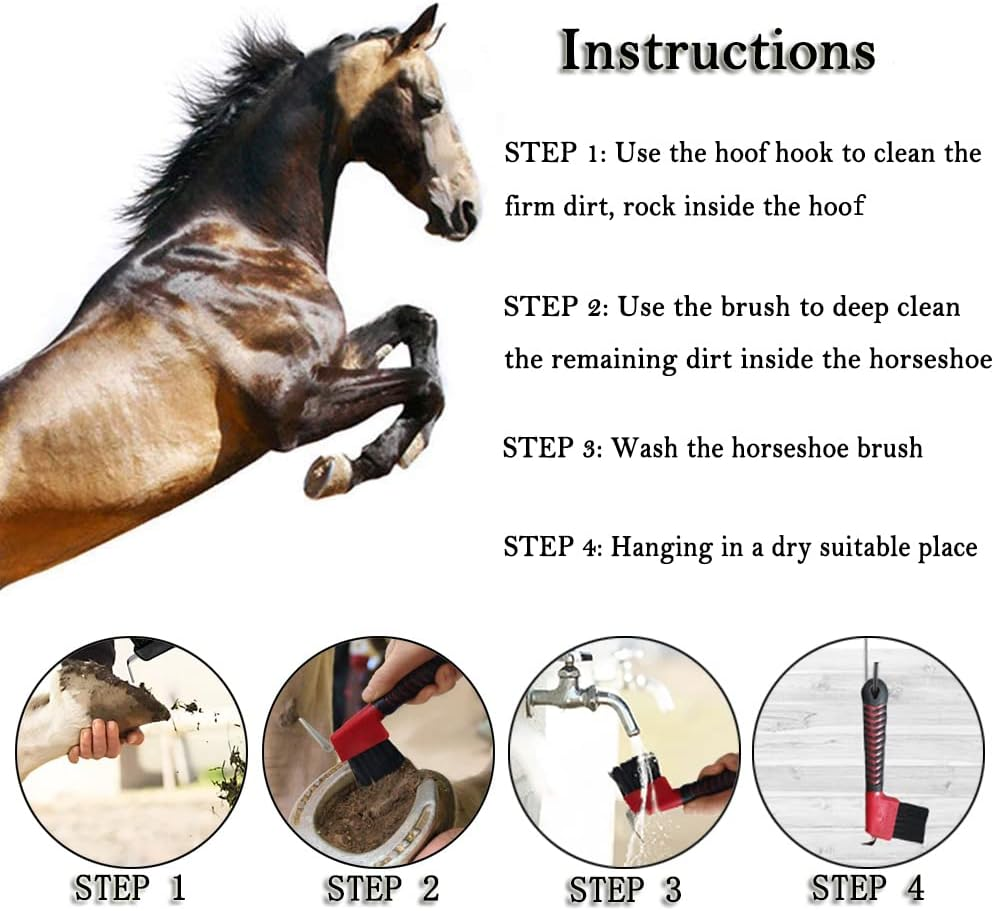 Instructions

STEP 1: Use the hoof hook to clean the firm dirt, rock inside the hoof

STEP 2: Use the brush to deep clean the remaining dirt inside the horseshoe

STEP 3: Wash the horseshoe brush

STEP 4: Hanging in a dry suitable place

STEP 1

STEP 2

STEP 3

STEP 4