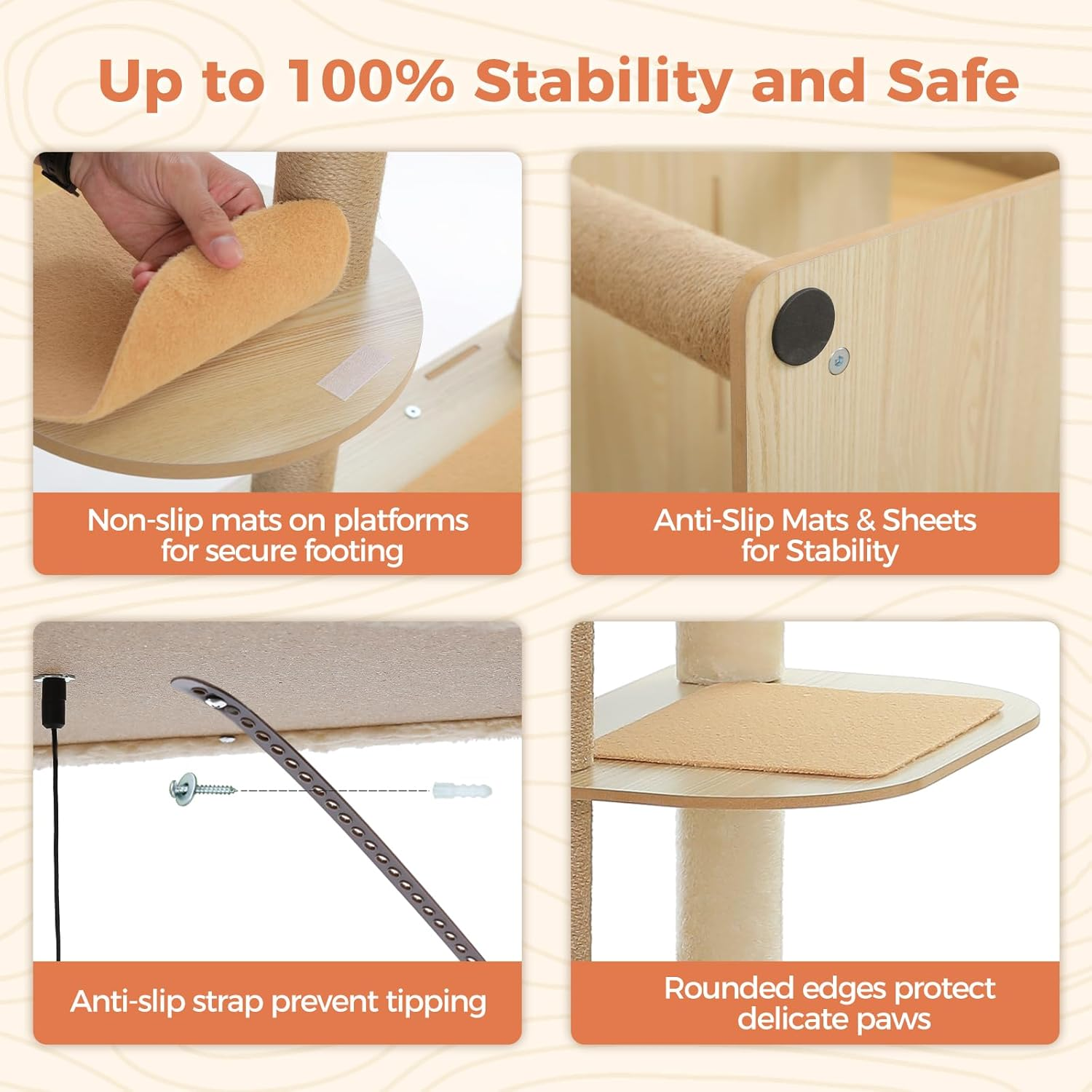 Up to 100% Stability and Safe

Non-slip mats on platforms for secure footing

Anti-Slip Mats & Sheets for Stability

Anti-slip strap prevent tipping

Rounded edges protect delicate paws