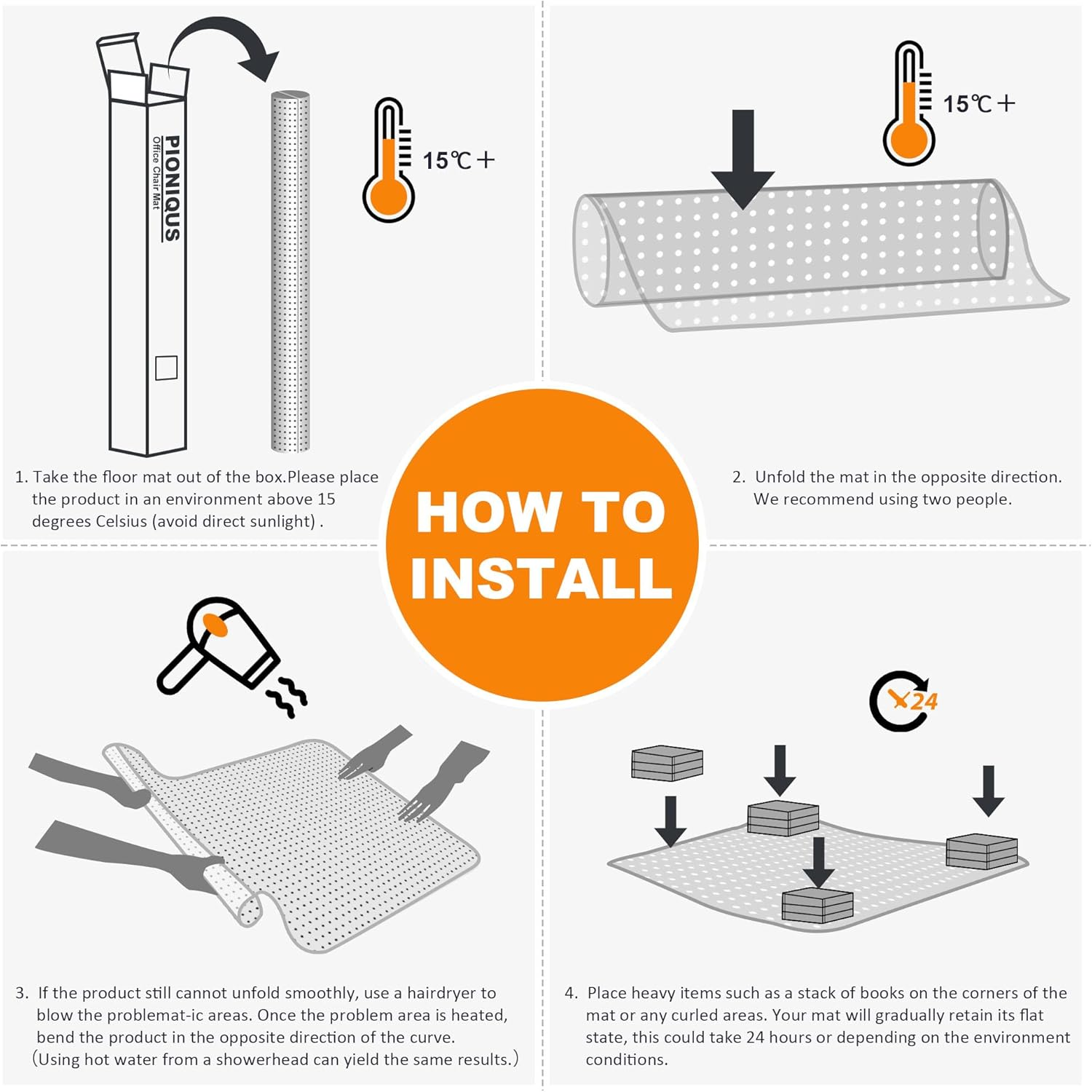 PIONIQUS
Office Chair Mat

15℃+

1. Take the floor mat out of the box.Please place the product in an environment above 15 degrees Celsius (avoid direct sunlight) .

15℃+

2. Unfold the mat in the opposite direction. We recommend using two people.

HOW TO INSTALL

3. If the product still cannot unfold smoothly, use a hairdryer to blow the problemat-ic areas. Once the problem area is heated, bend the product in the opposite direction of the curve. (Using hot water from a showerhead can yield the same results.)

24

4. Place heavy items such as a stack of books on the corners of the mat or any curled areas. Your mat will gradually retain its flat state, this could take 24 hours or depending on the environment conditions.