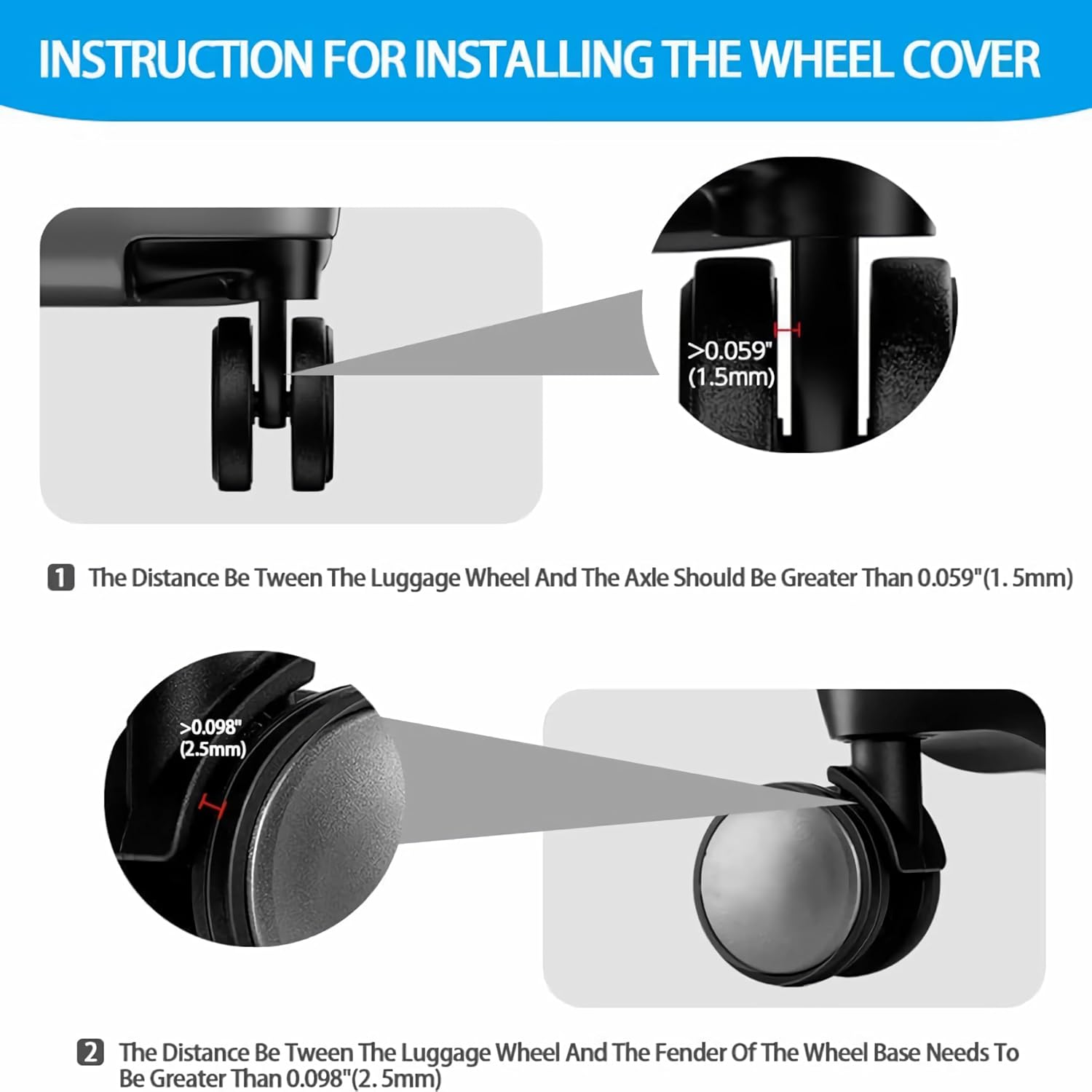 INSTRUCTION FOR INSTALLING THE WHEEL COVER

>0.059"
(1.5mm)

1 The Distance Be Tween The Luggage Wheel And The Axle Should Be Greater Than 0.059"(1. 5mm)

>0.098"
(2.5mm)

2 The Distance Be Tween The Luggage Wheel And The Fender Of The Wheel Base Needs To Be Greater Than 0.098"(2. 5mm)