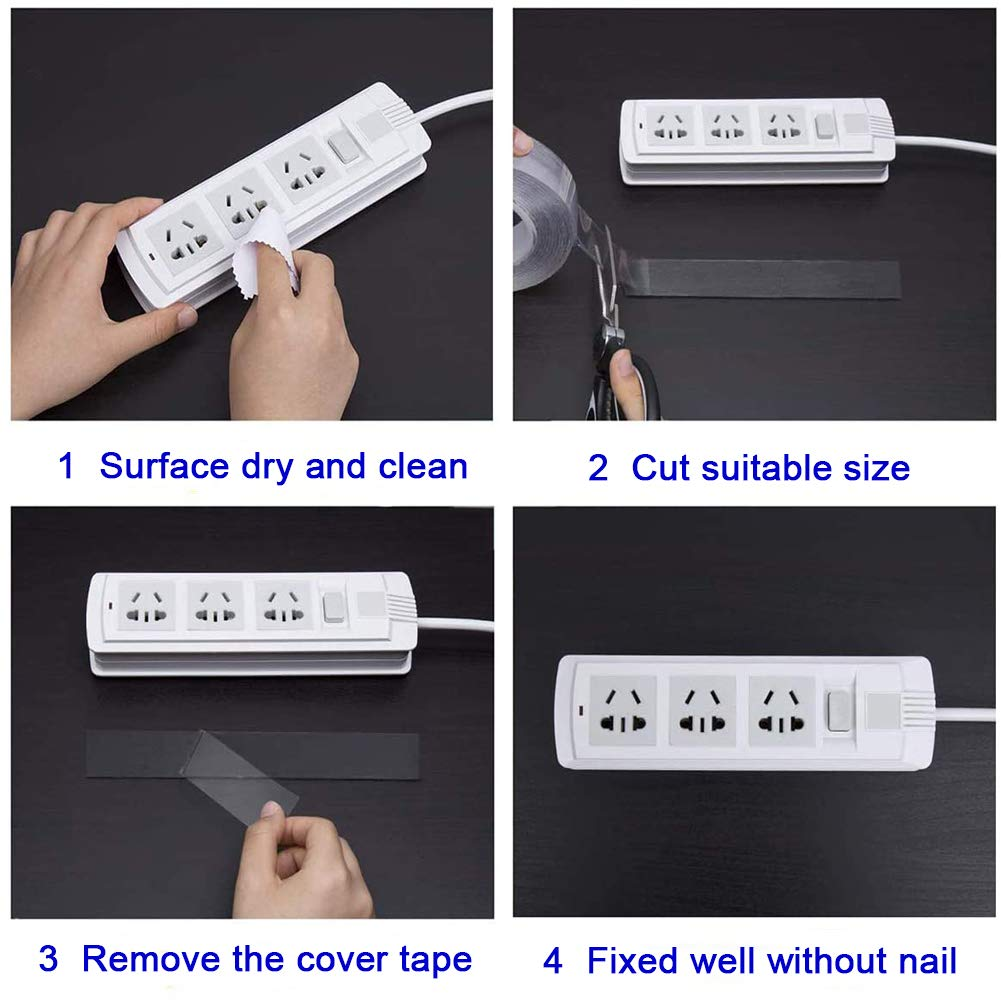 1 Surface dry and clean

2 Cut suitable size

3 Remove the cover tape

4 Fixed well without nail