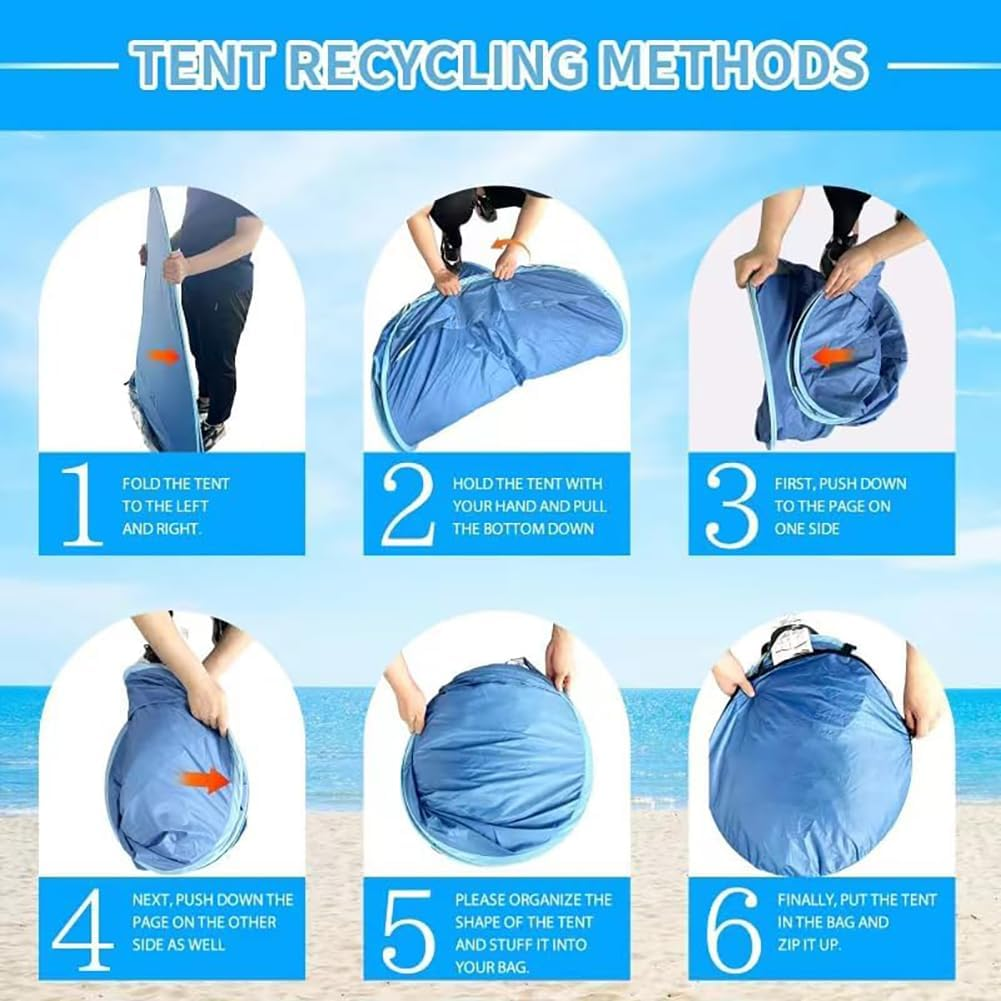 TENT RECYCLING METHODS

1 FOLD THE TENT TO THE LEFT AND RIGHT.

2 HOLD THE TENT WITH YOUR HAND AND PULL THE BOTTOM DOWN

3 FIRST, PUSH DOWN TO THE PAGE ON ONE SIDE

4 NEXT, PUSH DOWN THE PAGE ON THE OTHER SIDE AS WELL

5 PLEASE ORGANIZE THE SHAPE OF THE TENT AND STUFF IT INTO YOUR BAG.

6 FINALLY, PUT THE TENT IN THE BAG AND ZIP IT UP.