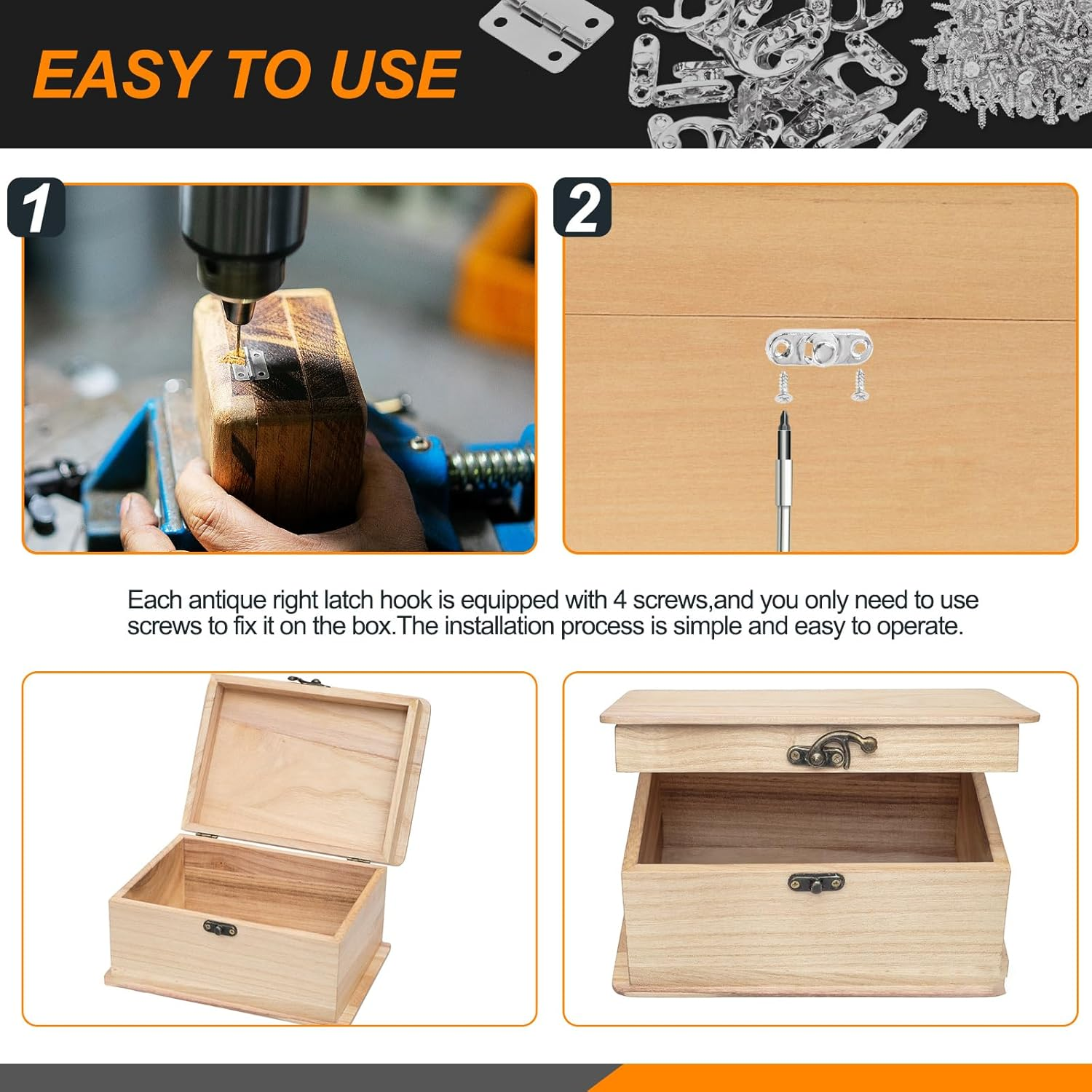 EASY TO USE

1

2

Each antique right latch hook is equipped with 4 screws,and you only need to use screws to fix it on the box.The installation process is simple and easy to operate.