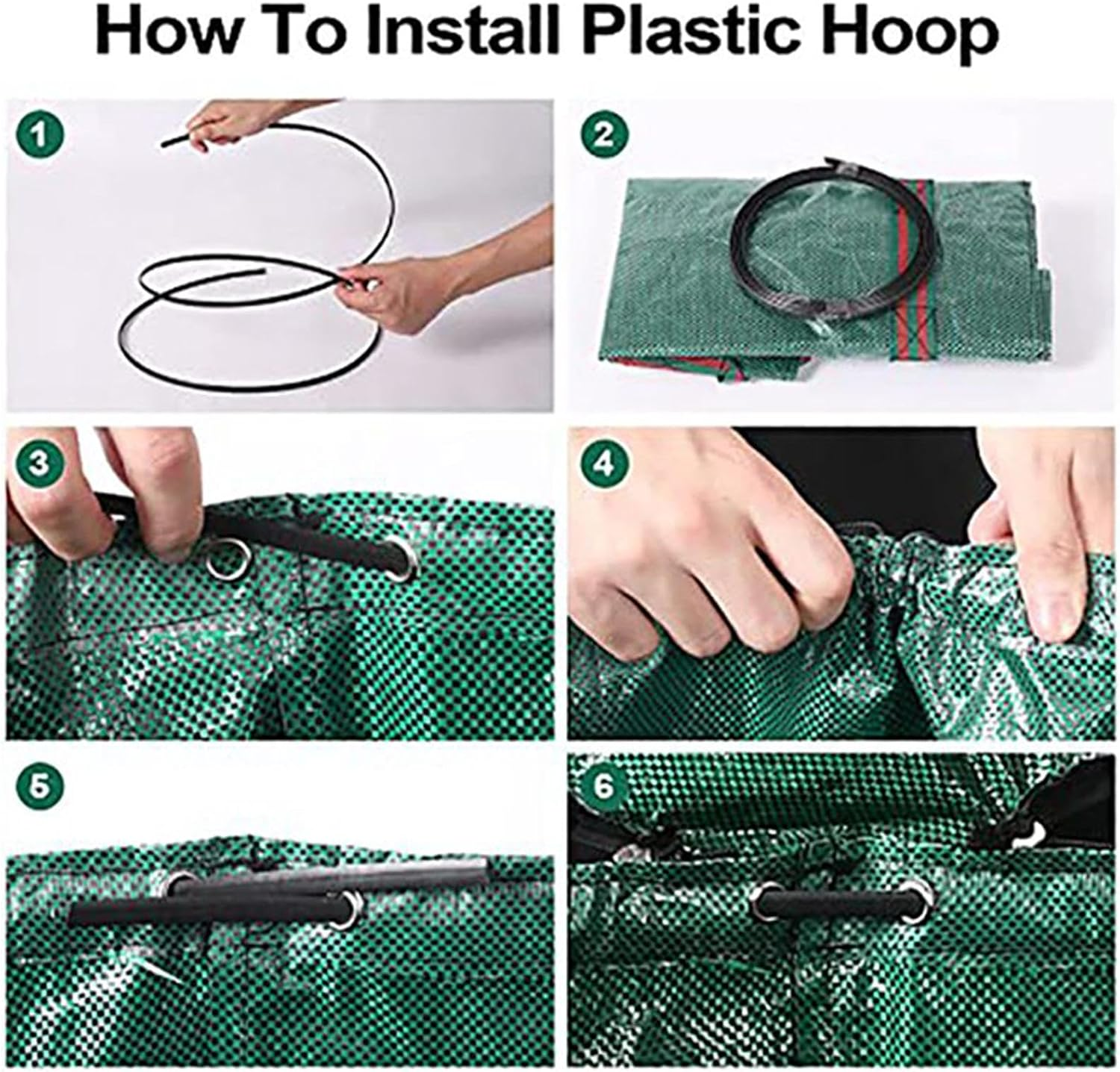 How To Install Plastic Hoop

1

2

3

4

5

6