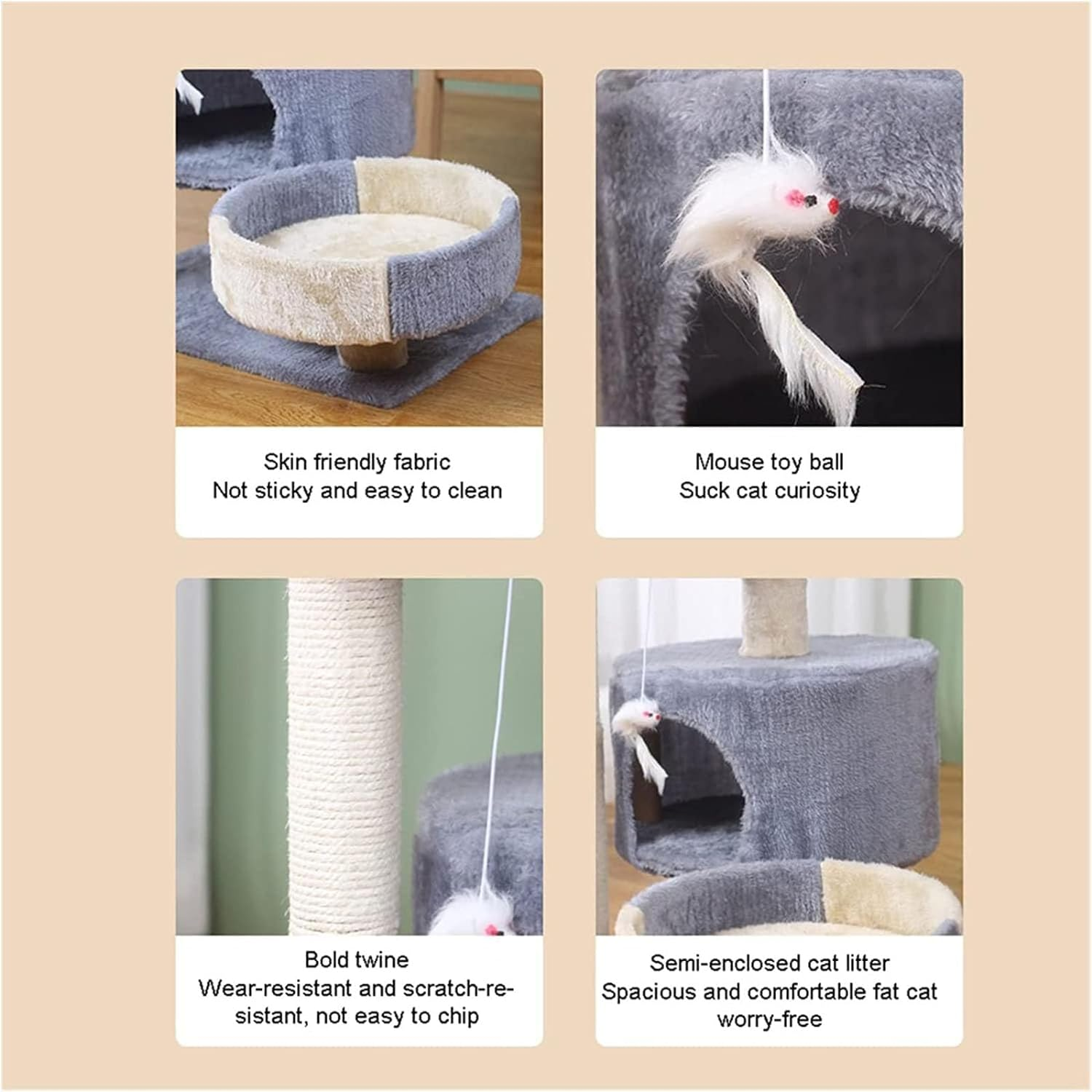 Skin friendly fabric
Not sticky and easy to clean

Mouse toy ball
Suck cat curiosity

Bold twine
Wear-resistant and scratch-resistant, not easy to chip

Semi-enclosed cat litter
Spacious and comfortable fat cat worry-free