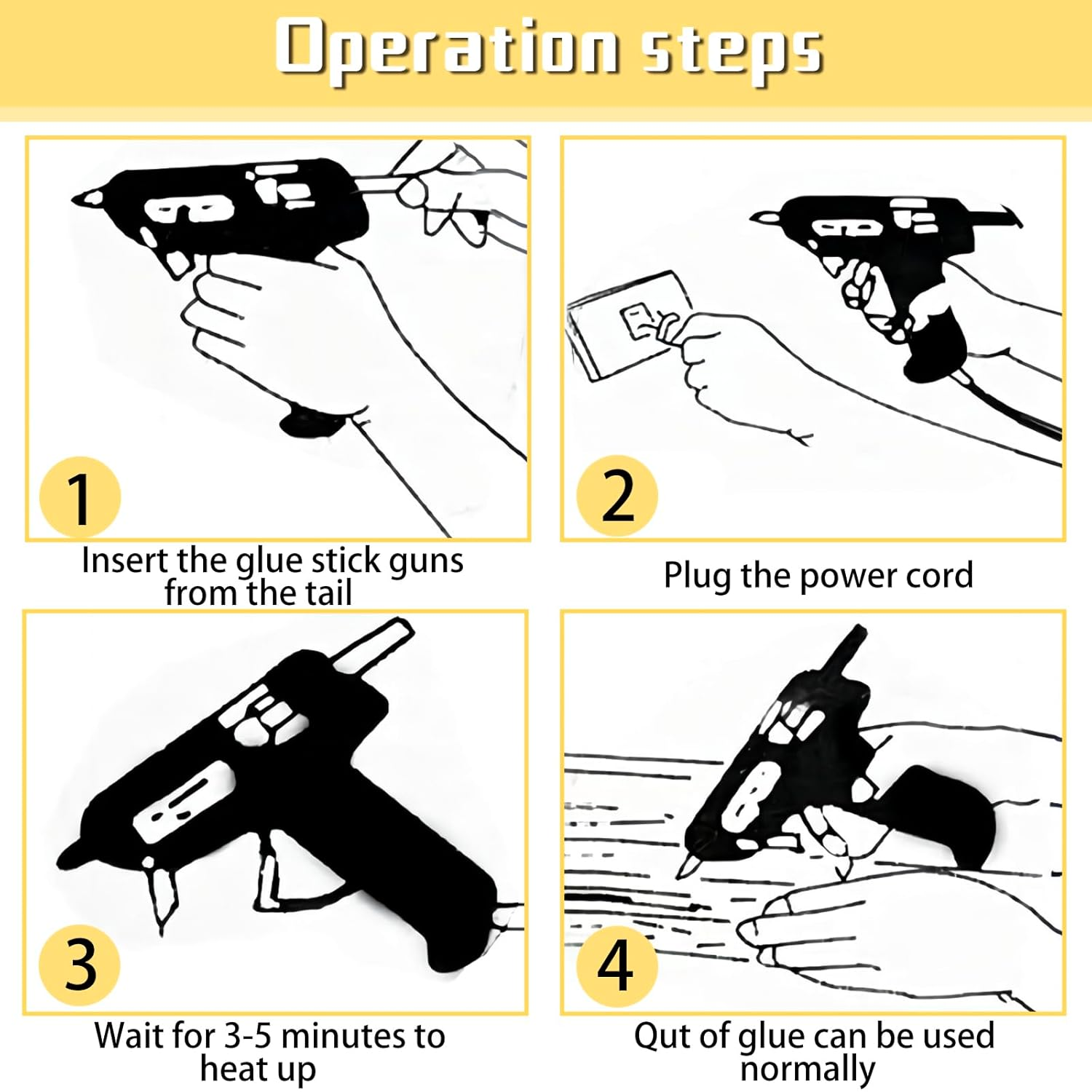 Operation steps

1
Insert the glue stick guns from the tail

2
Plug the power cord

3
Wait for 3-5 minutes to heat up

4
Qut of glue can be used normally