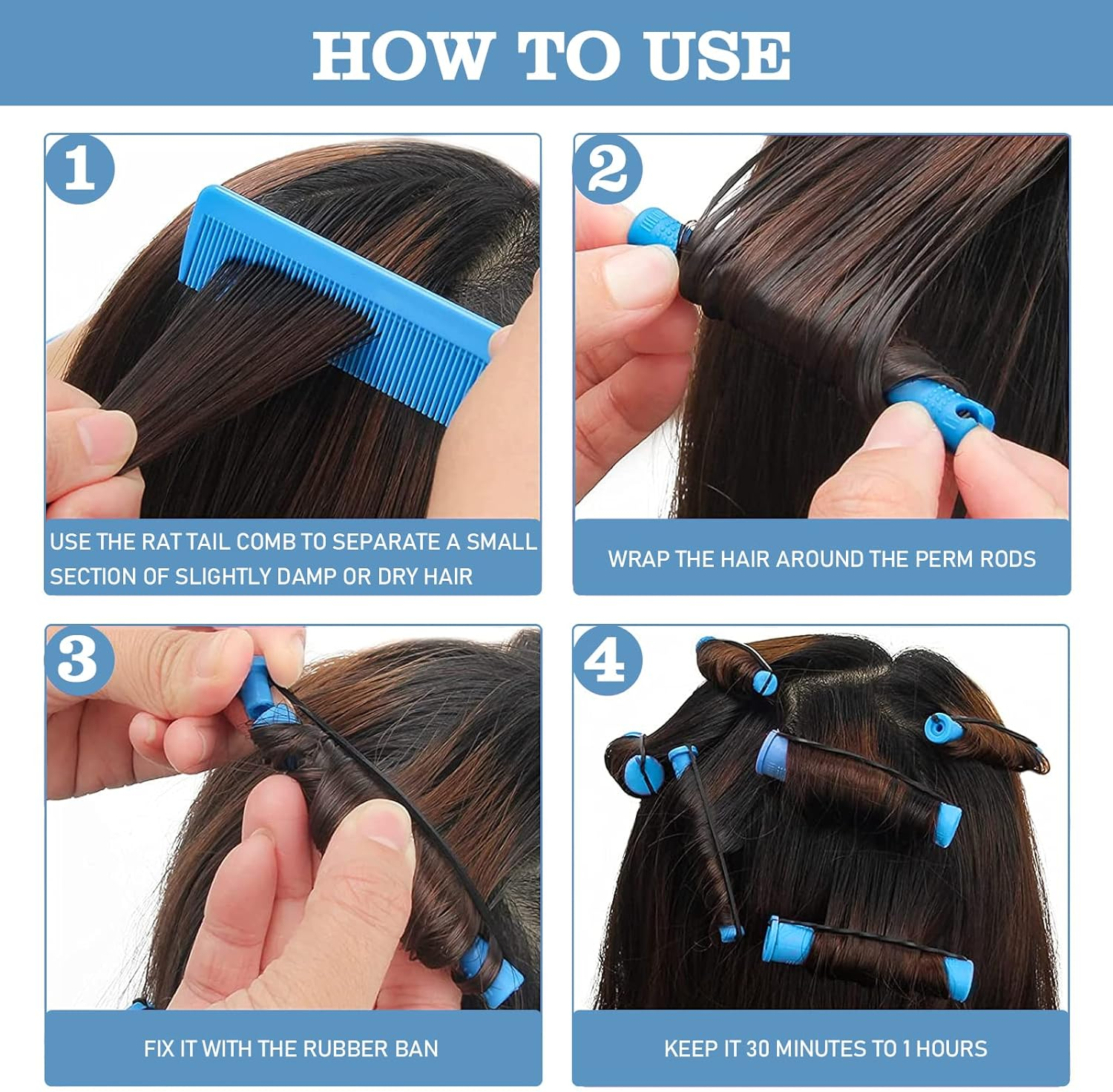 HOW TO USE

1

USE THE RAT TAIL COMB TO SEPARATE A SMALL SECTION OF SLIGHTLY DAMP OR DRY HAIR

2

WRAP THE HAIR AROUND THE PERM RODS

3

FIX IT WITH THE RUBBER BAN

4

KEEP IT 30 MINUTES TO 1 HOURS