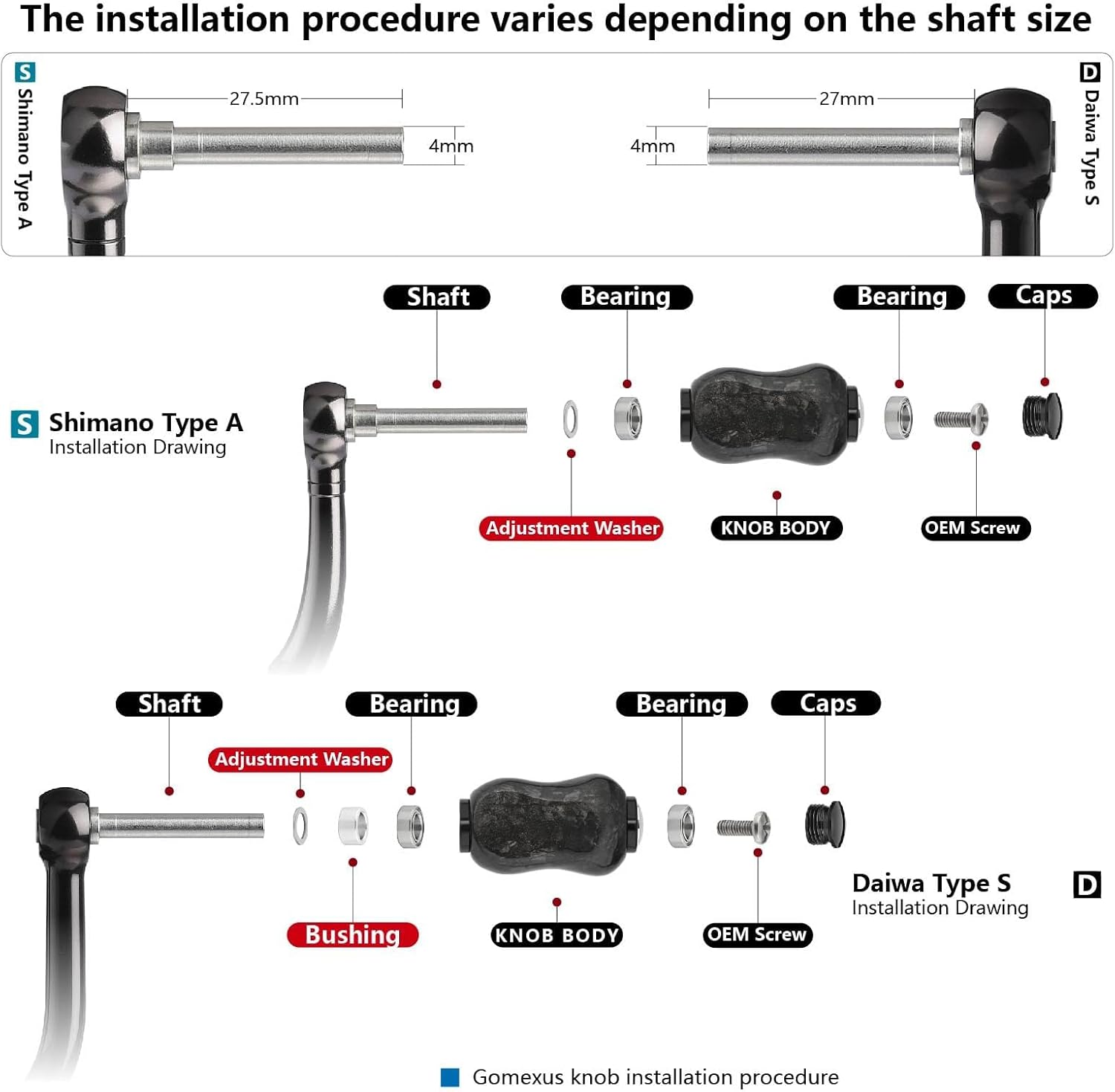 The installation procedure varies depending on the shaft size

S Shimano Type A

27.5mm

4mm

4mm

27mm

D Daiwa Type S

Shaft

Bearing

Bearing

Caps

S Shimano Type A
Installation Drawing

Adjustment Washer

KNOB BODY

OEM Screw

Shaft

Bearing

Bearing

Caps

Adjustment Washer

Bushing

KNOB BODY

OEM Screw

Daiwa Type S
Installation Drawing

D

Gomexus knob installation procedure