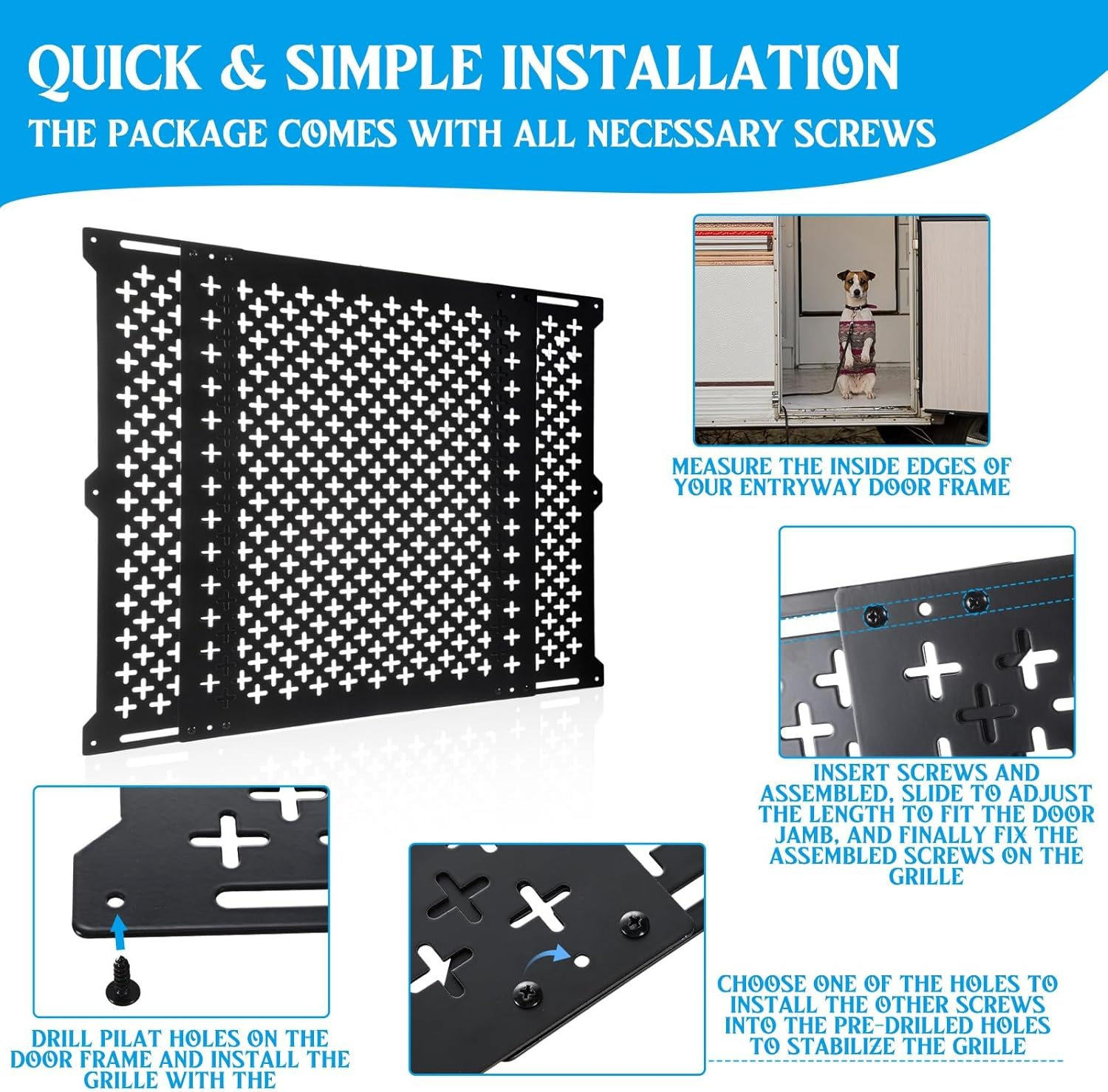 QUICK & SIMPLE INSTALLATION
THE PACKAGE COMES WITH ALL NECESSARY SCREWS

MEASURE THE INSIDE EDGES OF YOUR ENTRYWAY DOOR FRAME

INSERT SCREWS AND ASSEMBLED, SLIDE TO ADJUST THE LENGTH TO FIT THE DOOR JAMB, AND FINALLY FIX THE ASSEMBLED SCREWS ON THE GRILLE

DRILL PILAT HOLES ON THE DOOR FRAME AND INSTALL THE GRILLE WITH THE

CHOOSE ONE OF THE HOLES TO INSTALL THE OTHER SCREWS INTO THE PRE-DRILLED HOLES TO STABILIZE THE GRILLE