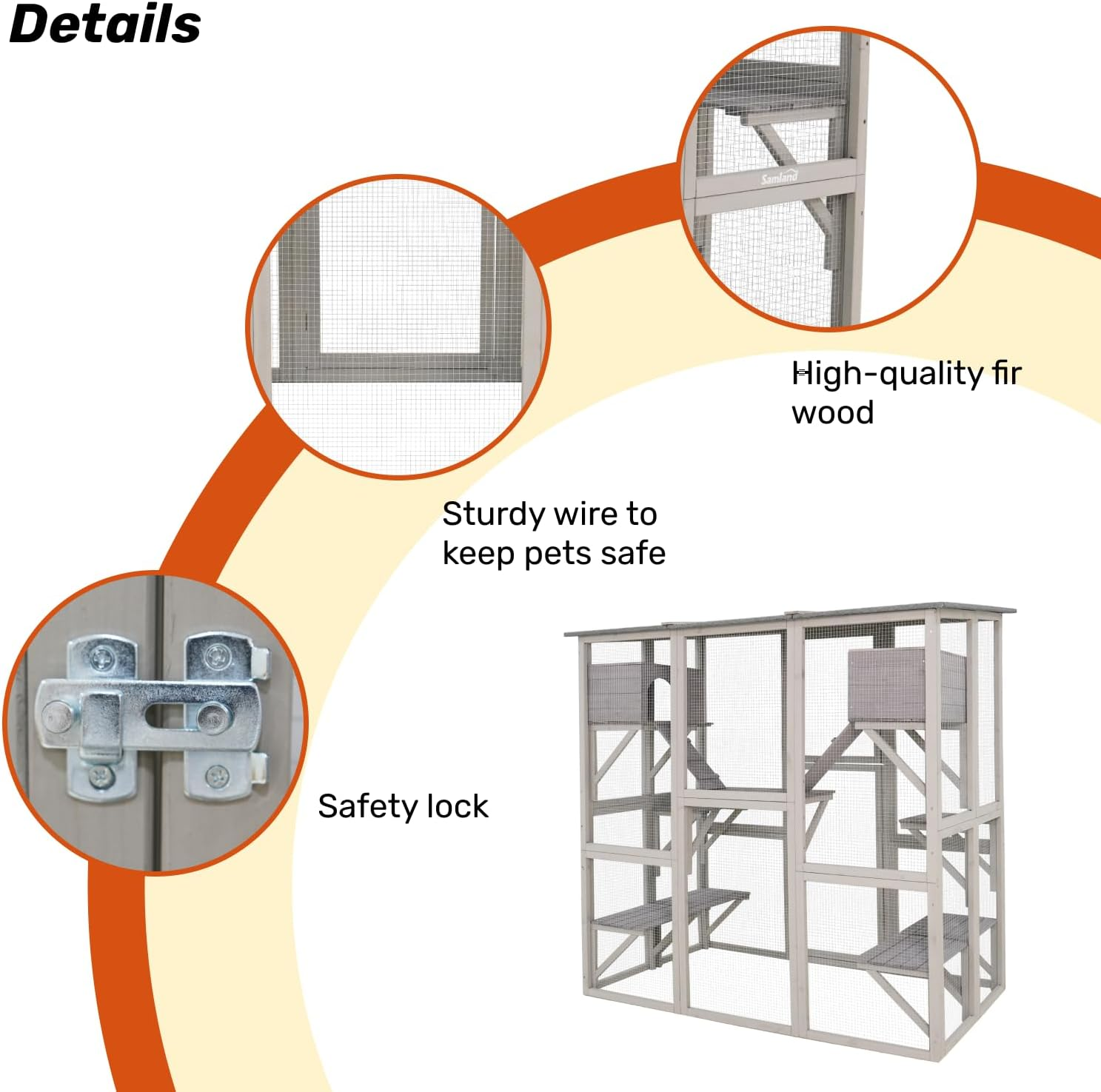 Details

Samland

High-quality fir wood

Sturdy wire to keep pets safe

Safety lock