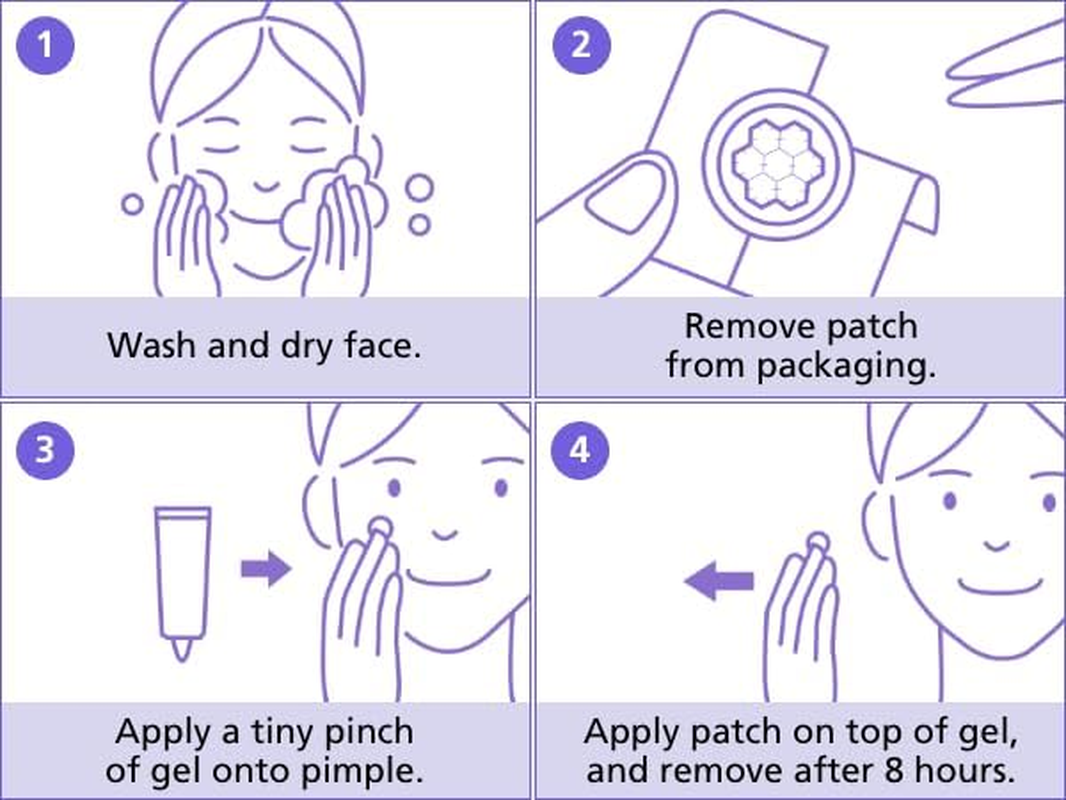 1

Wash and dry face.

2

Remove patch from packaging.

3

Apply a tiny pinch of gel onto pimple.

4

Apply patch on top of gel, and remove after 8 hours.