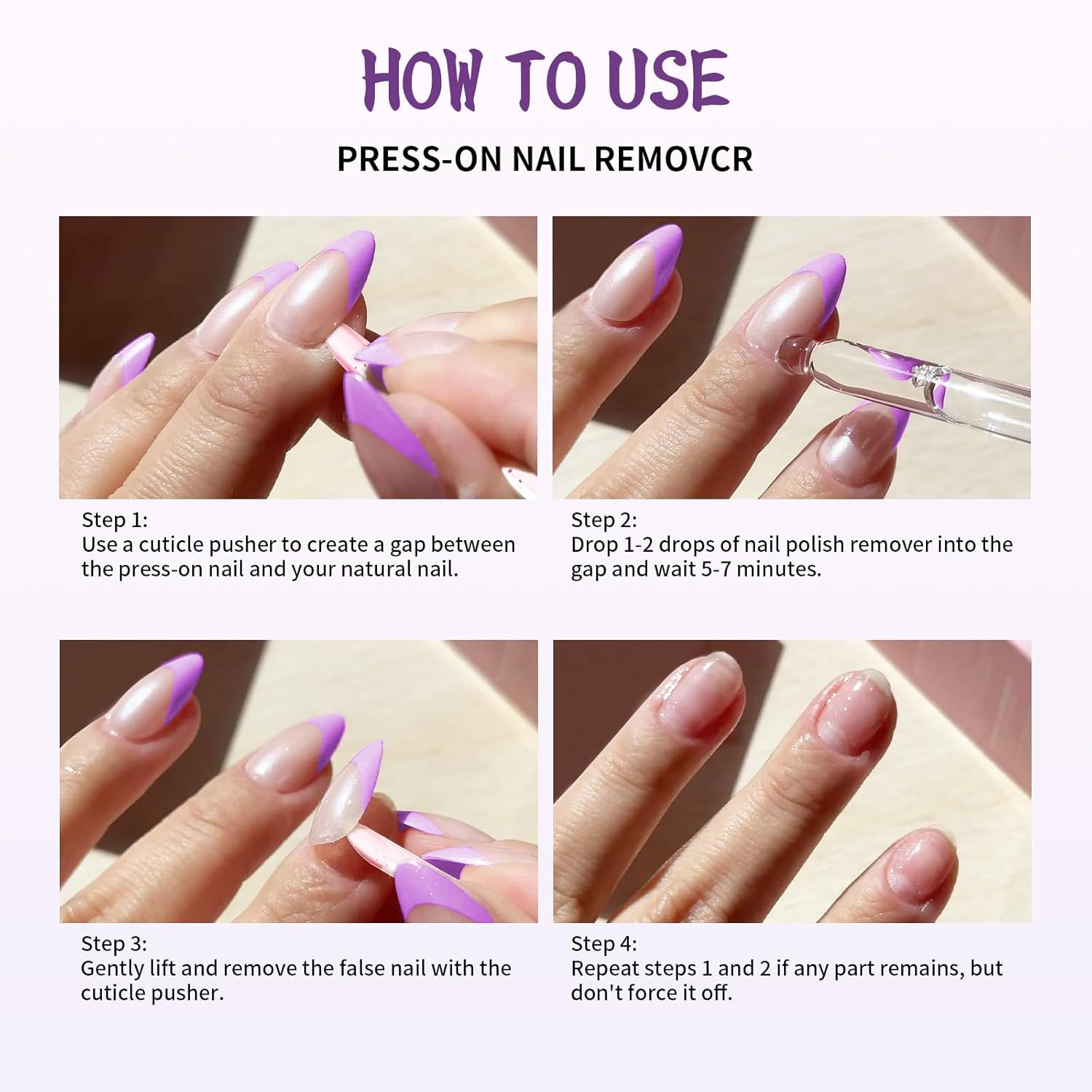 HOW TO USE

PRESS-ON NAIL REMOVCR

Step 1:
Use a cuticle pusher to create a gap between the press-on nail and your natural nail.

Step 2:
Drop 1-2 drops of nail polish remover into the gap and wait 5-7 minutes.

Step 3:
Gently lift and remove the false nail with the cuticle pusher.

Step 4:
Repeat steps 1 and 2 if any part remains, but don't force it off.