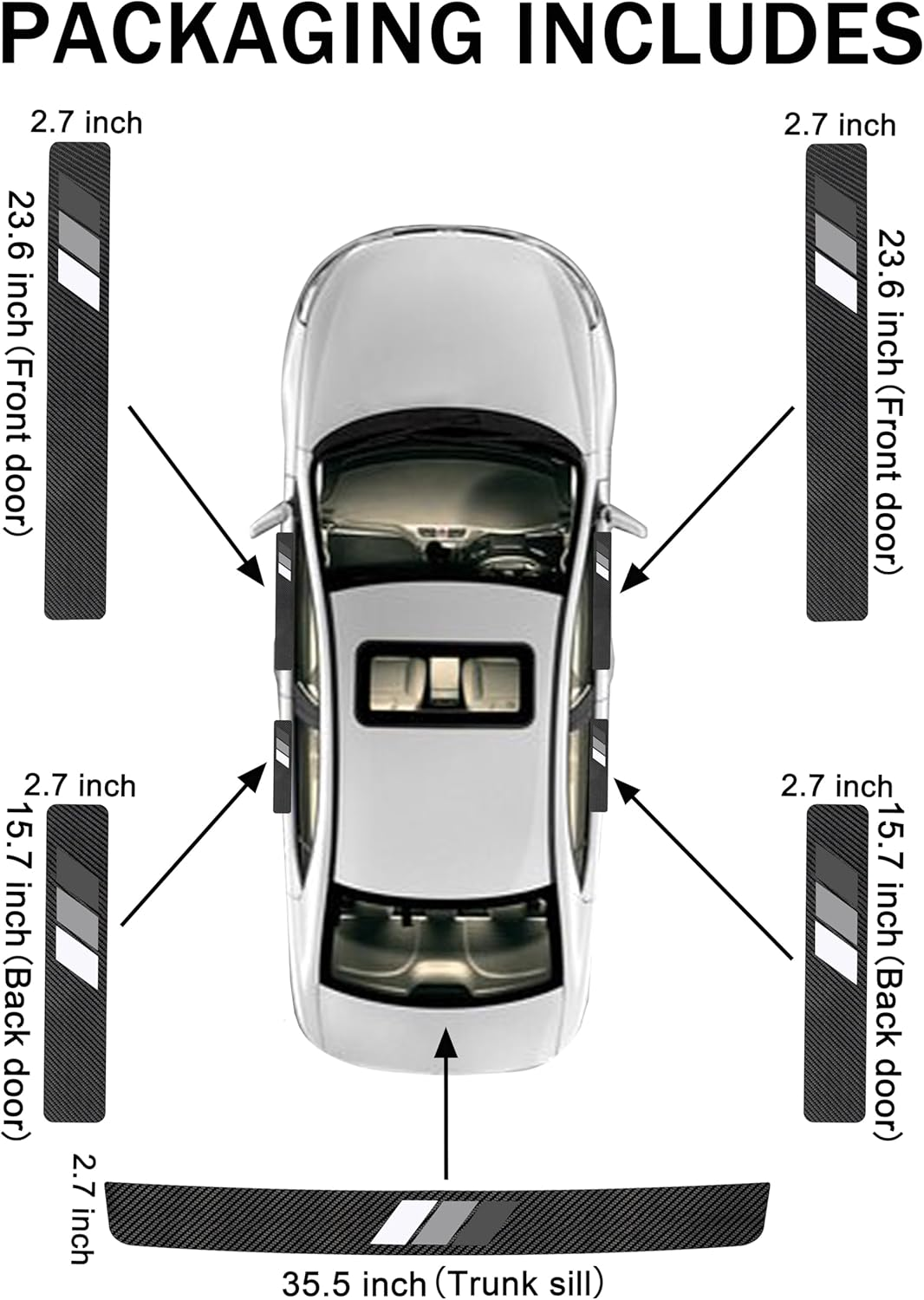 PACKAGING INCLUDES

2.7 inch
23.6 inch (Front door)

2.7 inch
23.6 inch (Front door)

2.7 inch
15.7 inch (Back door)

2.7 inch
15.7 inch (Back door)

2.7 inch
35.5 inch (Trunk sill)