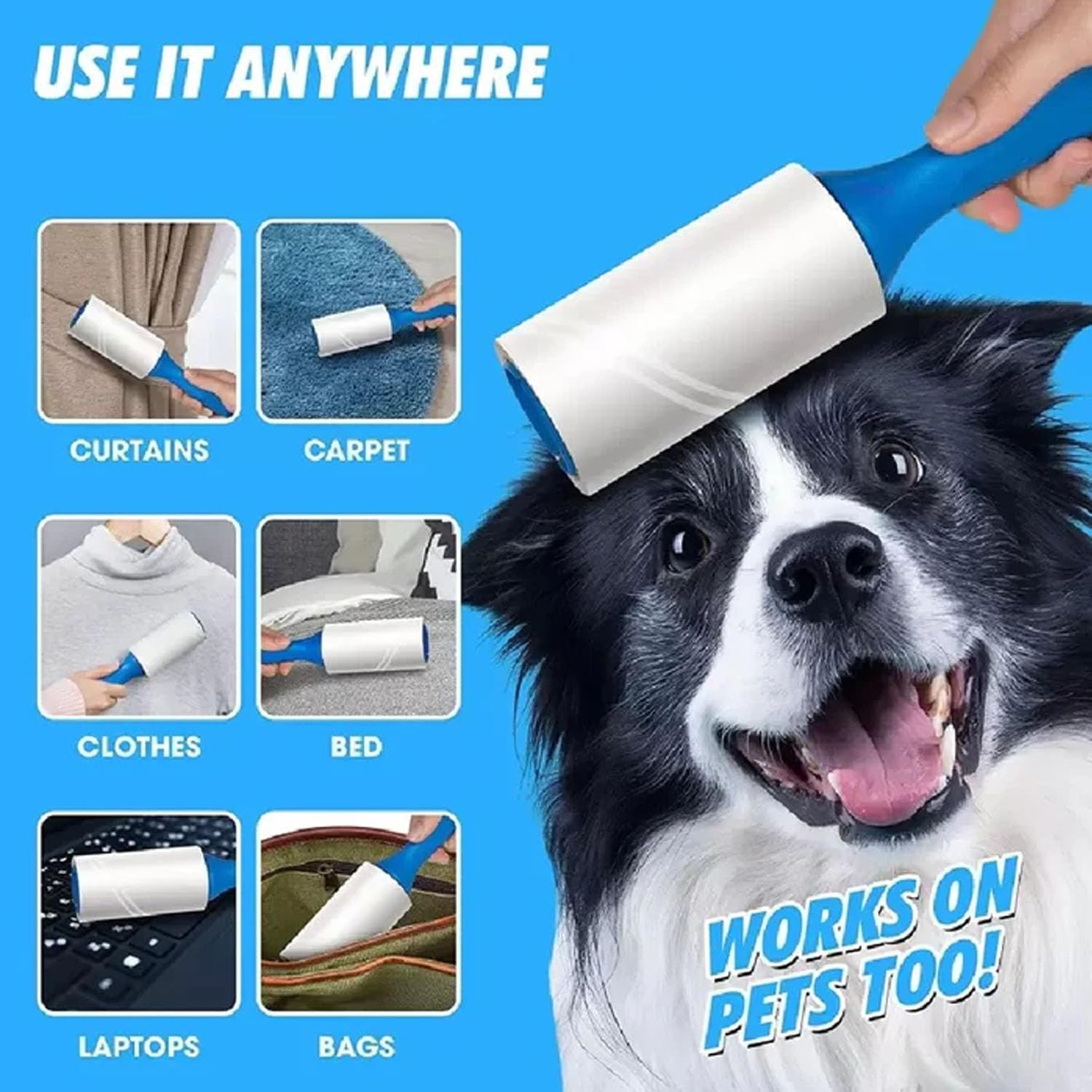 USE IT ANYWHERE

CURTAINS

CARPET

CLOTHES

BED

LAPTOPS

BAGS

WORKS ON PETS TOO!