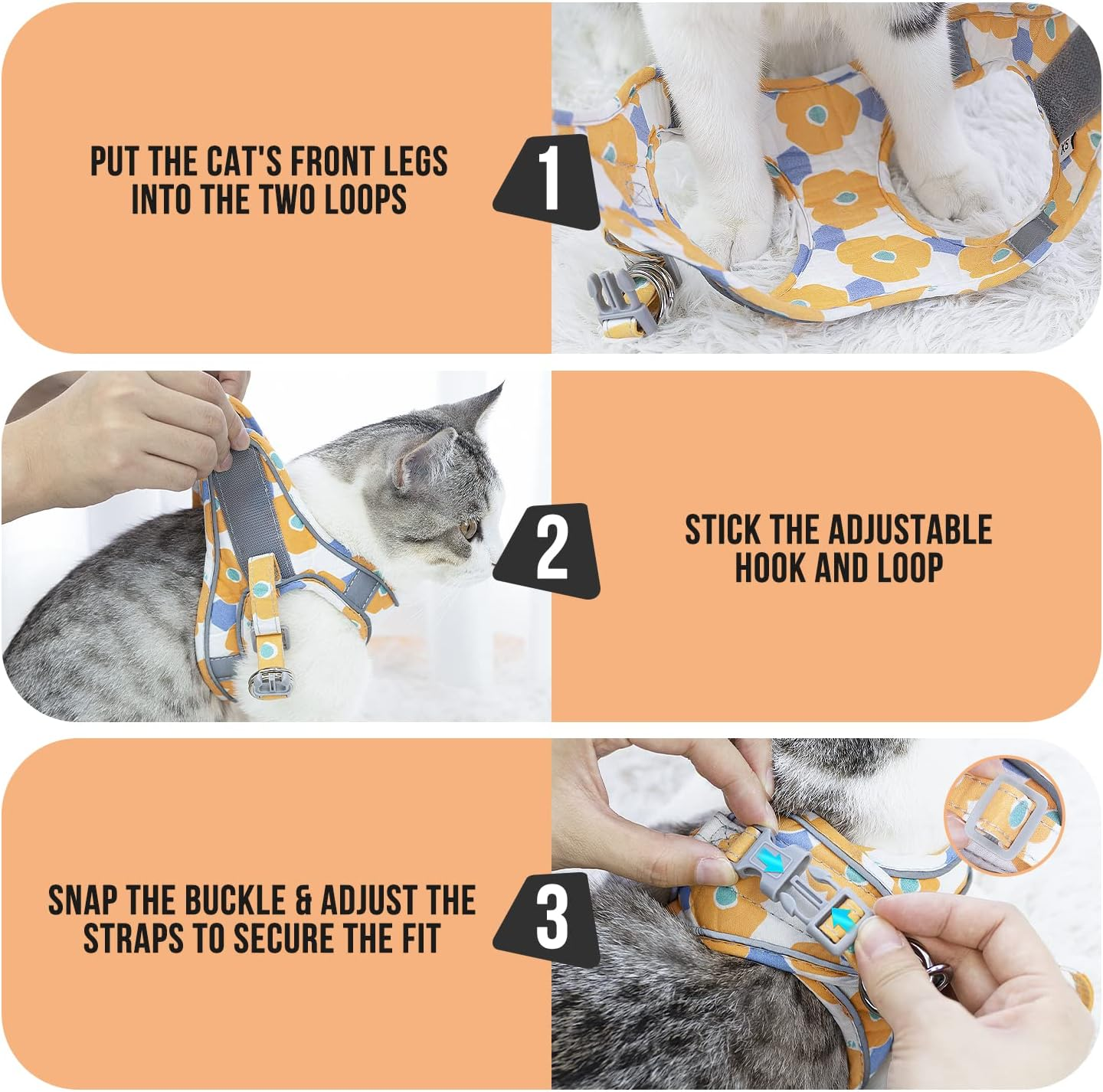 PUT THE CAT'S FRONT LEGS INTO THE TWO LOOPS

1

2

STICK THE ADJUSTABLE HOOK AND LOOP

SNAP THE BUCKLE & ADJUST THE STRAPS TO SECURE THE FIT

3