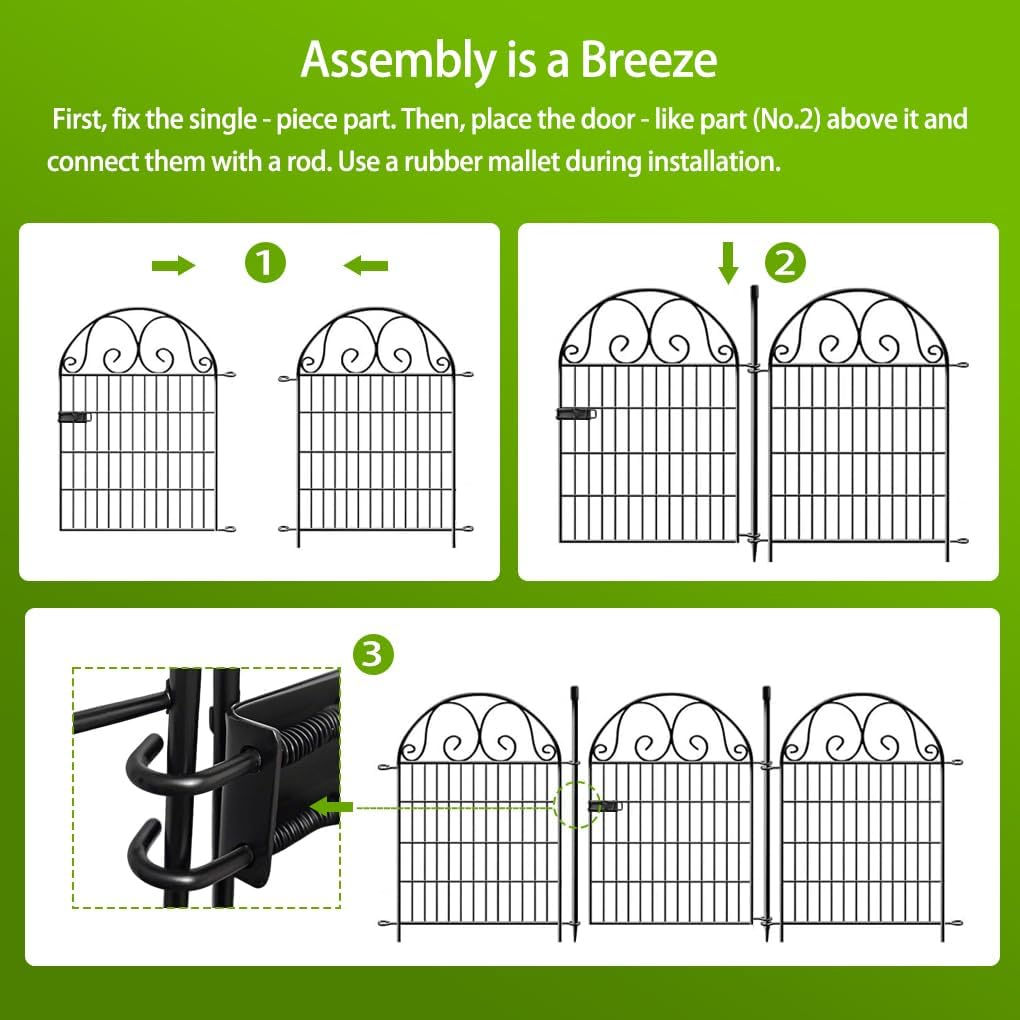 Assembly is a Breeze

First, fix the single - piece part. Then, place the door - like part (No.2) above it and connect them with a rod. Use a rubber mallet during installation.

1

2

3