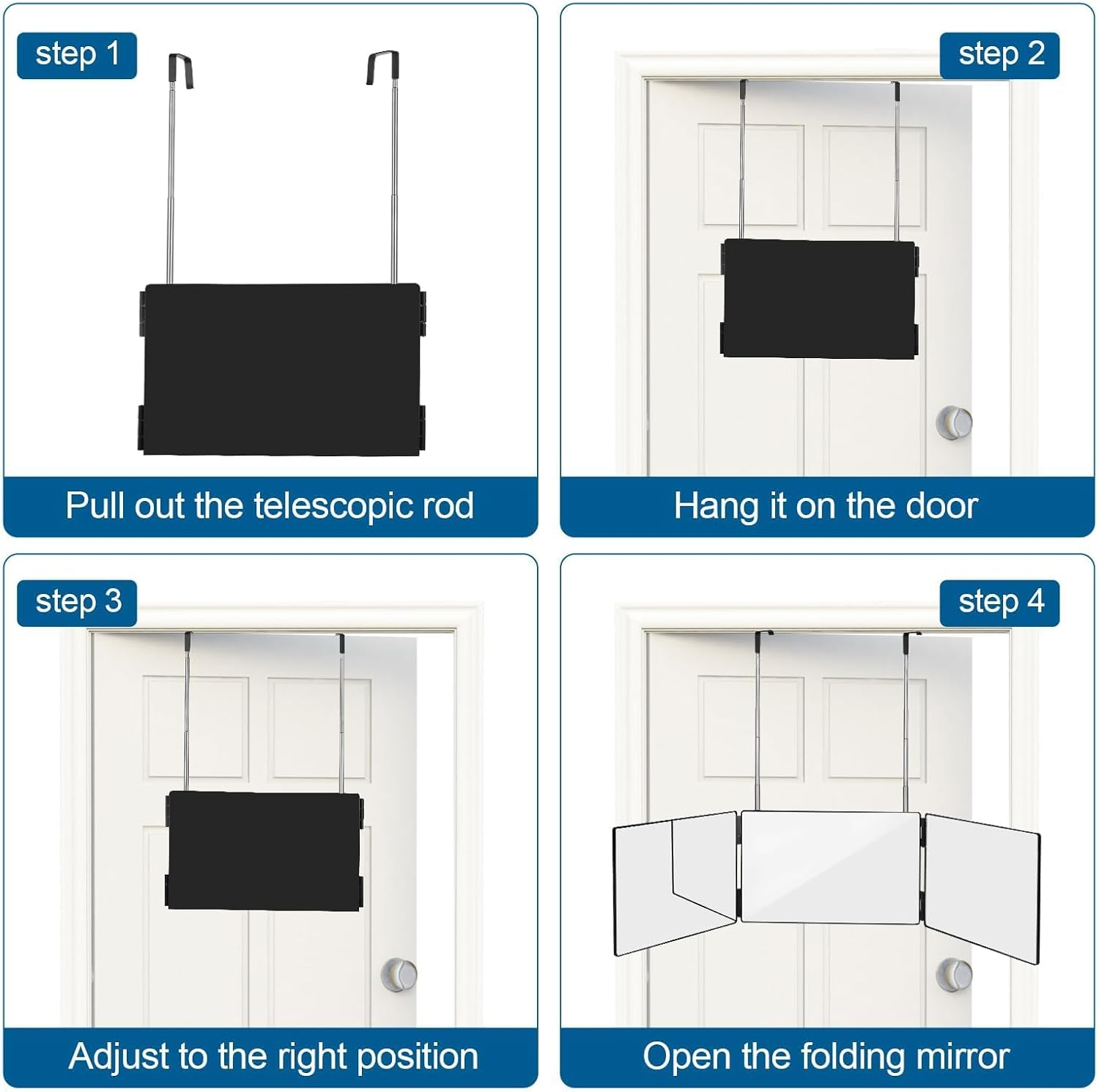 step 1

Pull out the telescopic rod

step 2

Hang it on the door

step 3

Adjust to the right position

step 4

Open the folding mirror