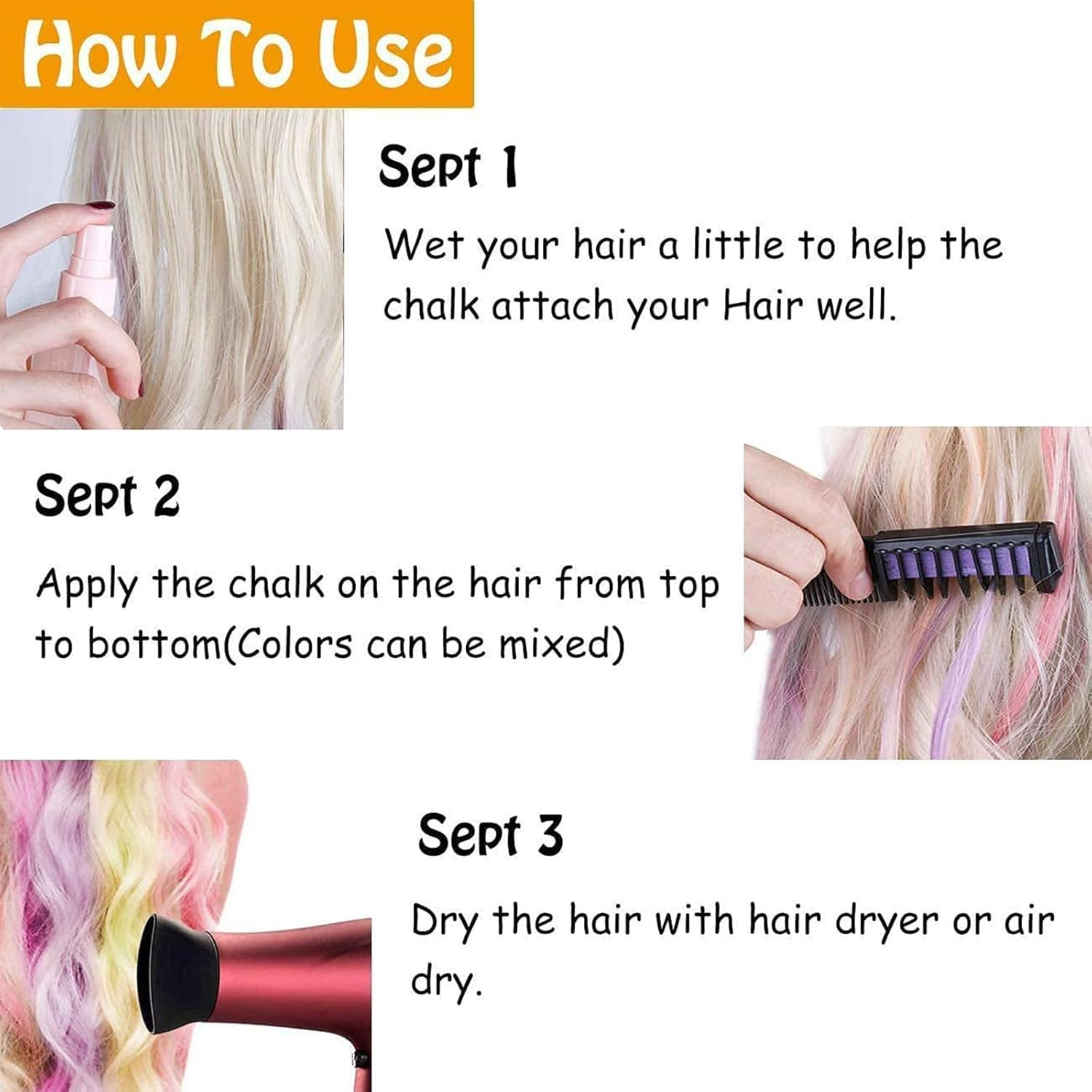 How To Use

Sept 1

Wet your hair a little to help the chalk attach your Hair well.

Sept 2

Apply the chalk on the hair from top to bottom(Colors can be mixed)

Sept 3

Dry the hair with hair dryer or air dry.