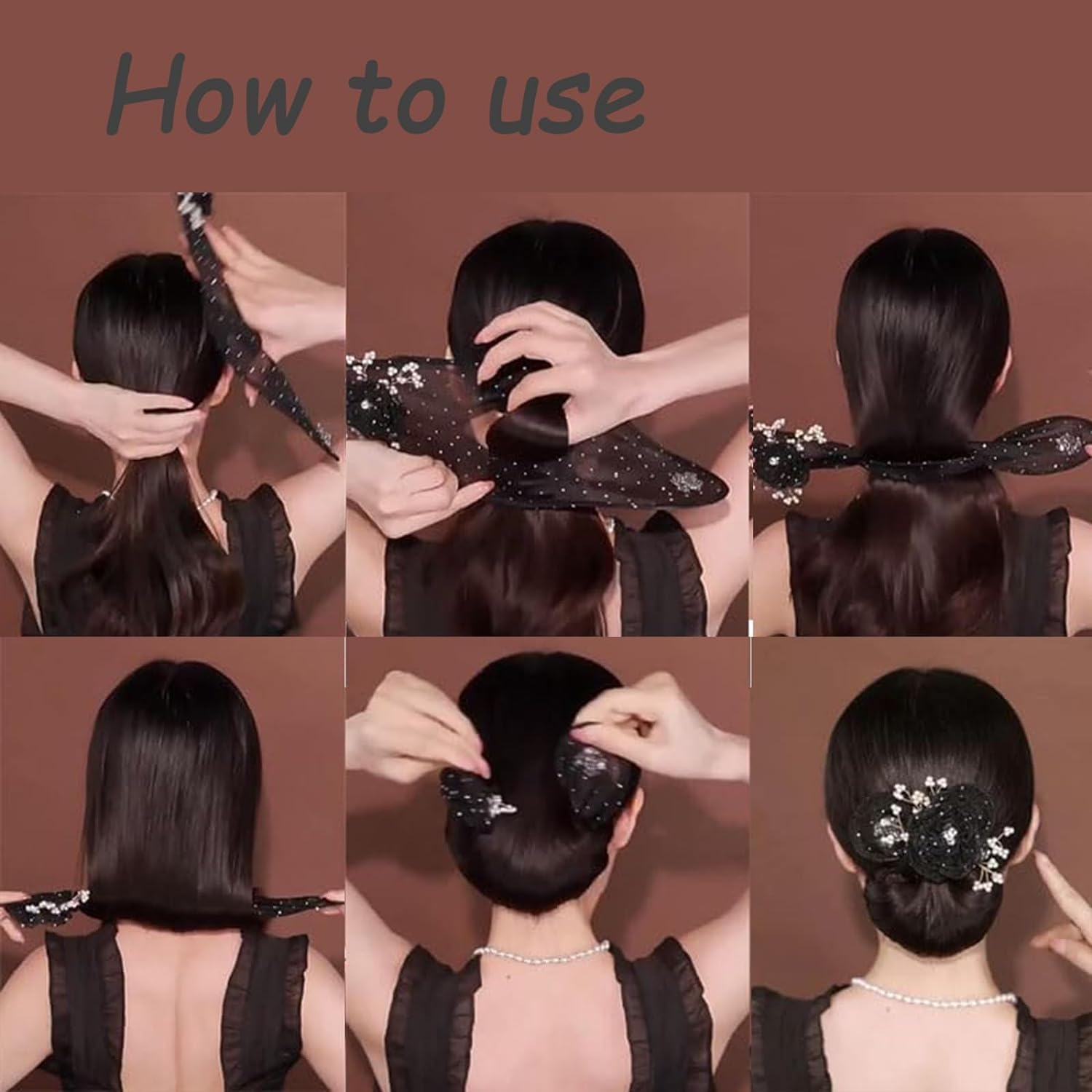 How to use