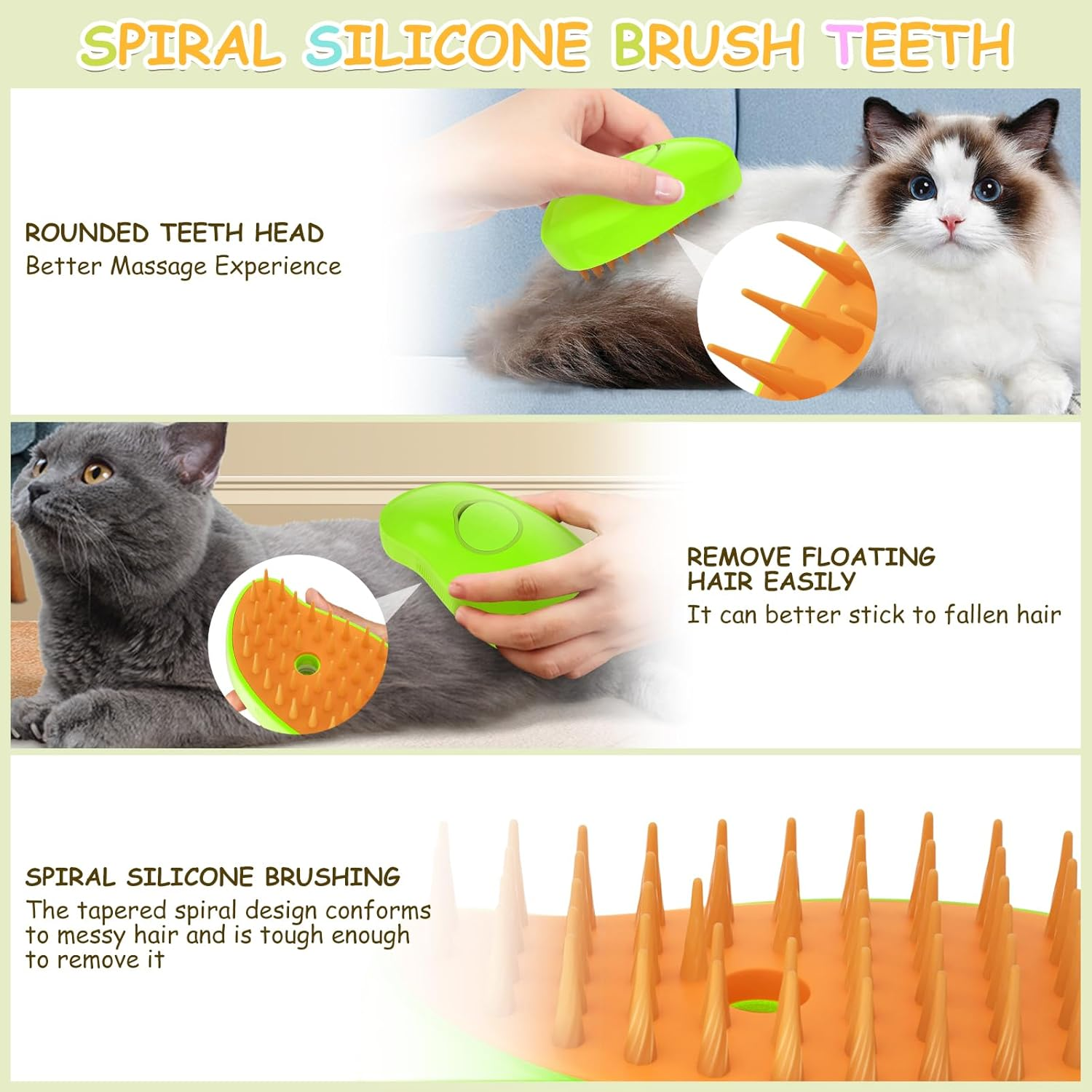 SPIRAL SILICONE BRUSH TEETH

ROUNDED TEETH HEAD
Better Massage Experience

REMOVE FLOATING HAIR EASILY
It can better stick to fallen hair

SPIRAL SILICONE BRUSHING
The tapered spiral design conforms to messy hair and is tough enough to remove it