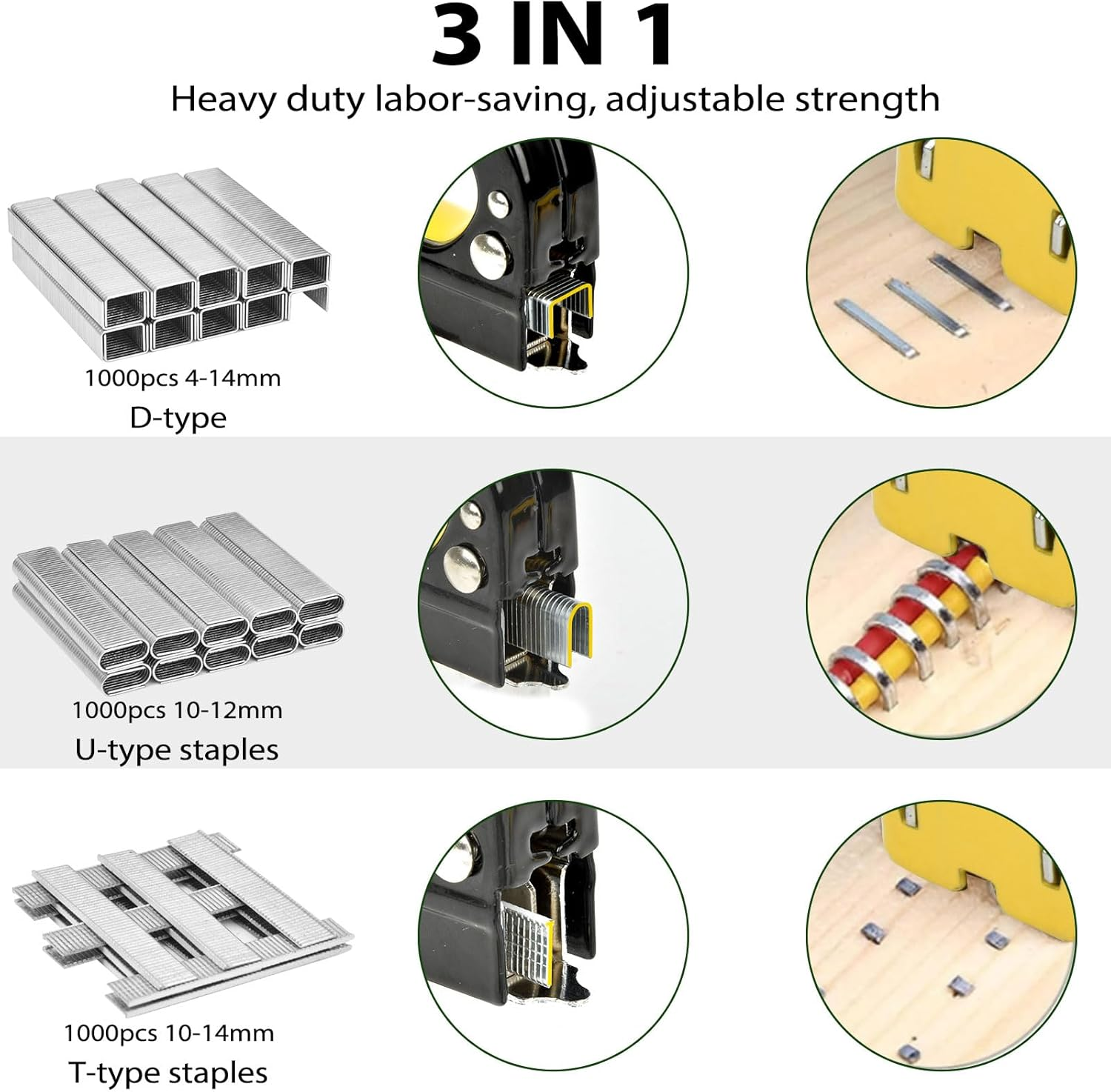 3 IN 1
Heavy duty labor-saving, adjustable strength

1000pcs 4-14mm
D-type

1000pcs 10-12mm
U-type staples

1000pcs 10-14mm
T-type staples