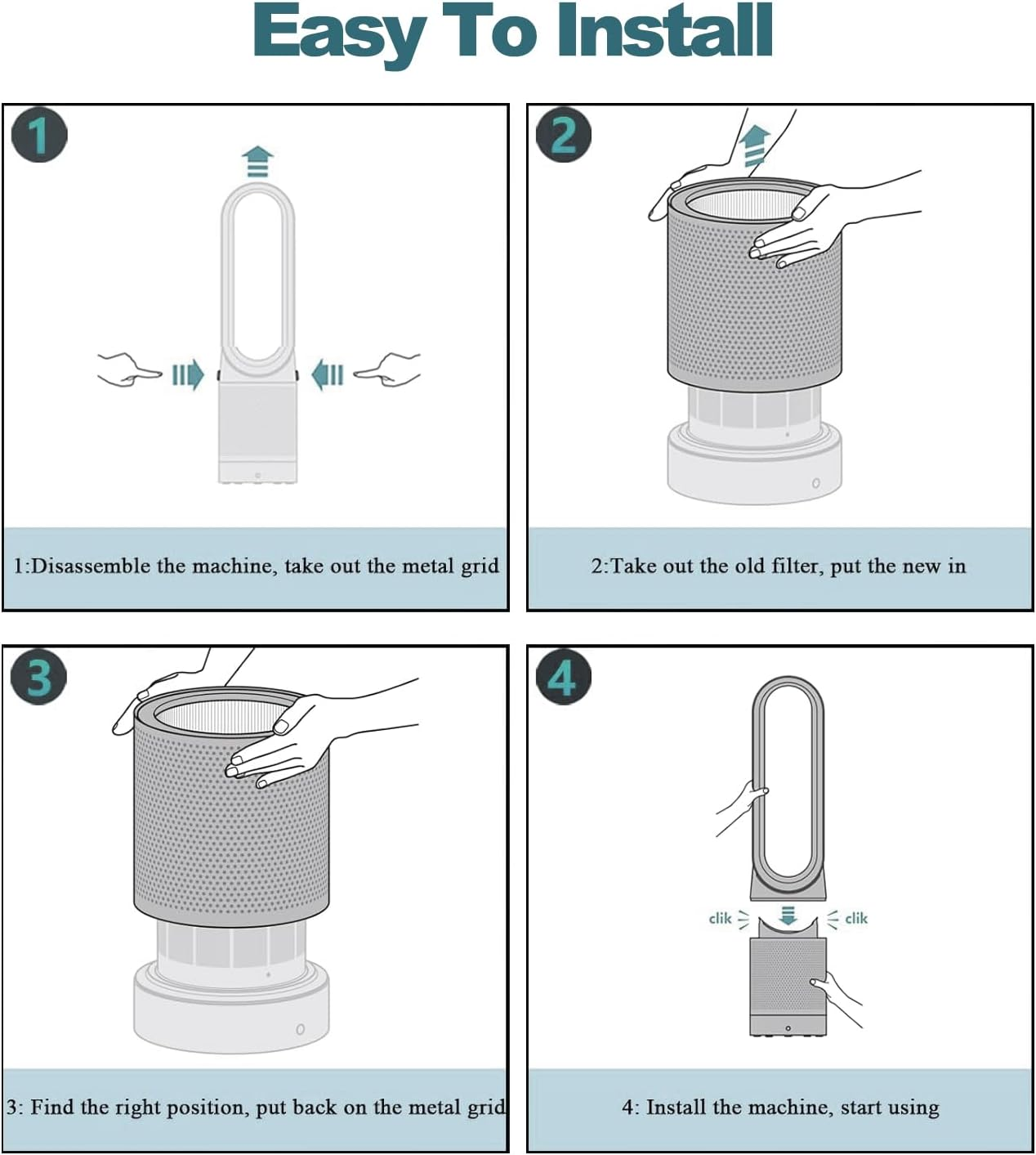 Easy To Install

1

1:Disassemble the machine, take out the metal grid

2

2:Take out the old filter, put the new in

3

3: Find the right position, put back on the metal grid

4

clik

clik

4: Install the machine, start using