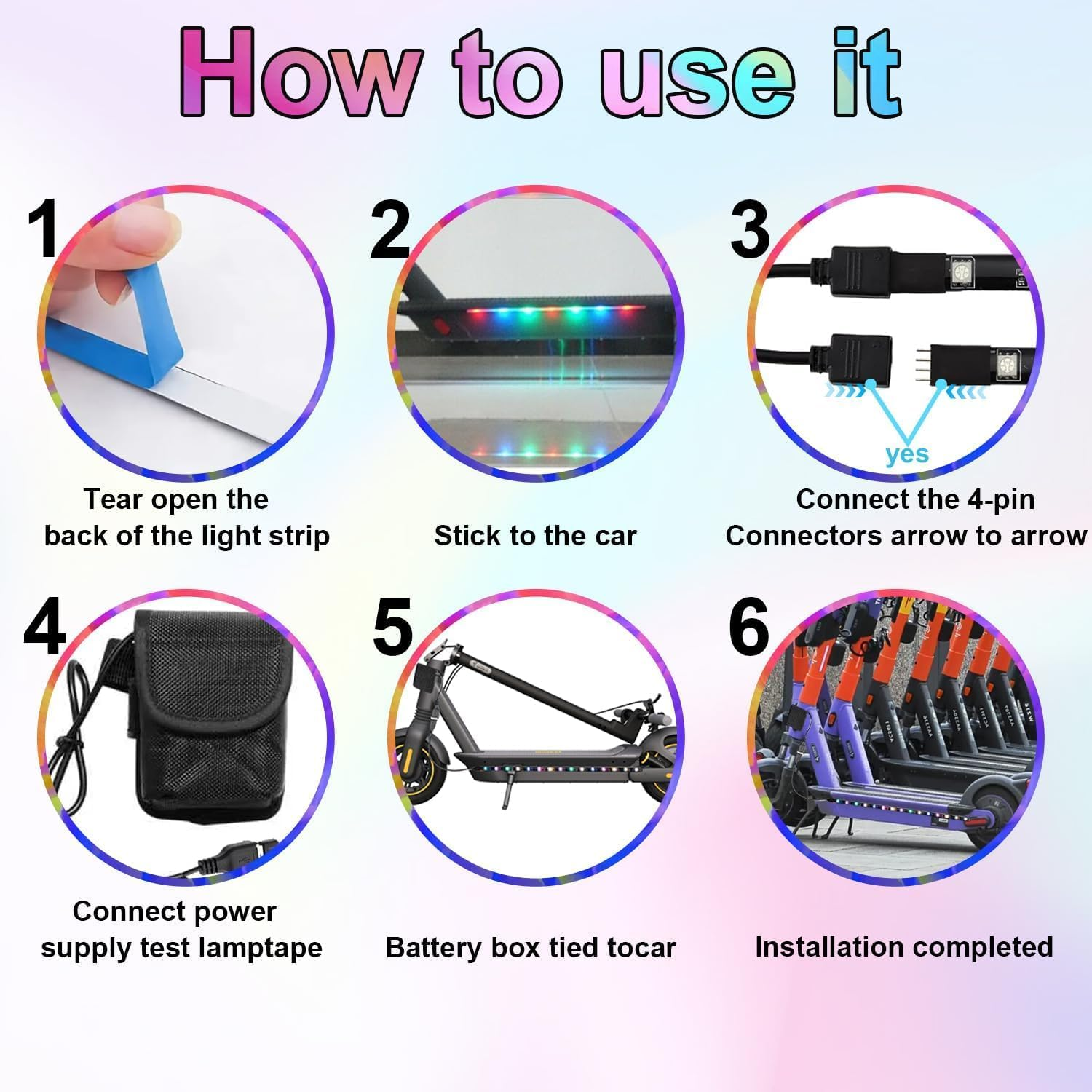 How to use it

1

Tear open the back of the light strip

2

Stick to the car

3

yes

Connect the 4-pin Connectors arrow to arrow

4

Connect power supply test lamptape

5

Battery box tied tocar

6

Installation completed