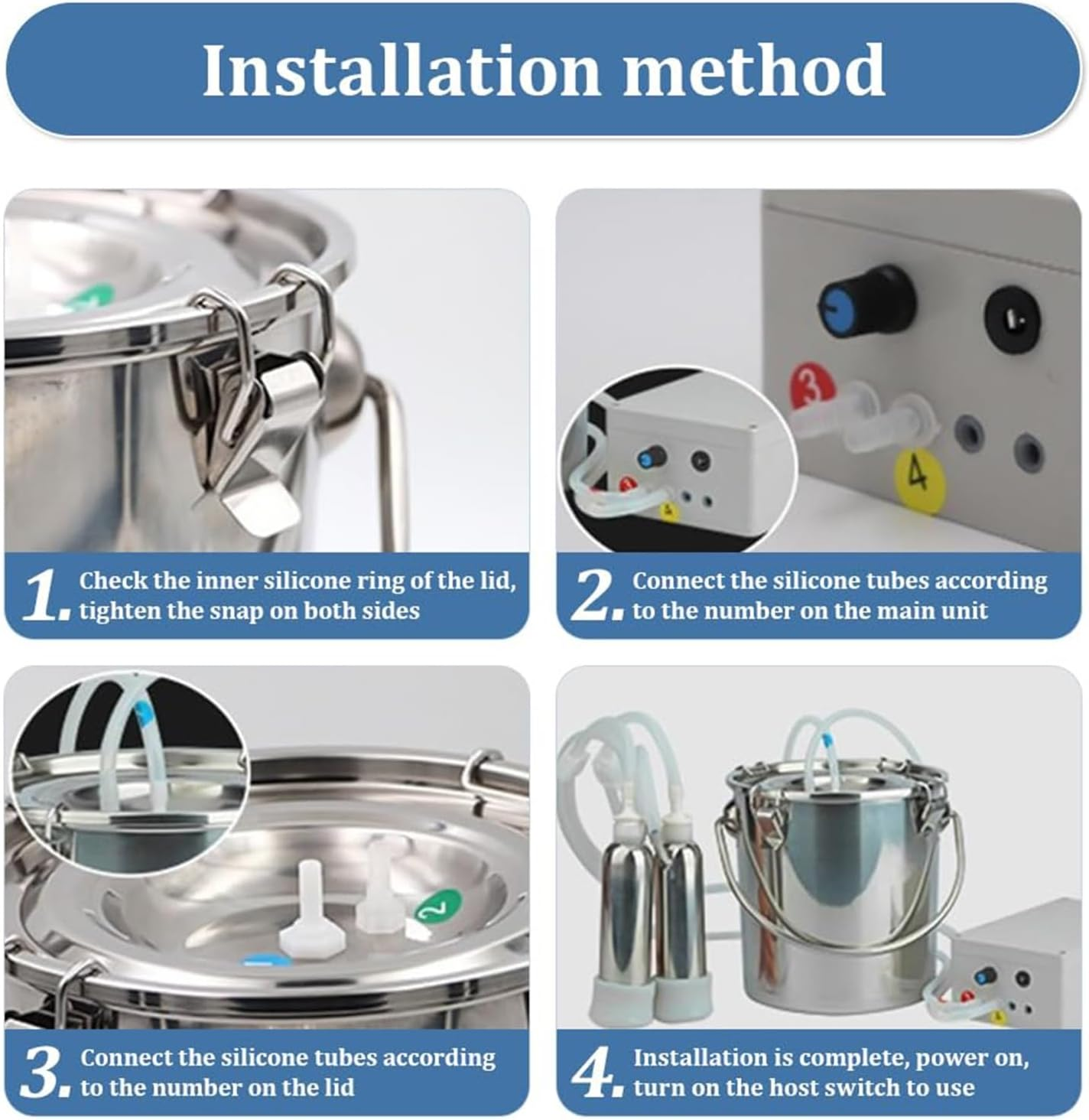 Installation method

3

4

1. Check the inner silicone ring of the lid, tighten the snap on both sides

2. Connect the silicone tubes according to the number on the main unit

2

3. Connect the silicone tubes according to the number on the lid

4. Installation is complete, power on, turn on the host switch to use