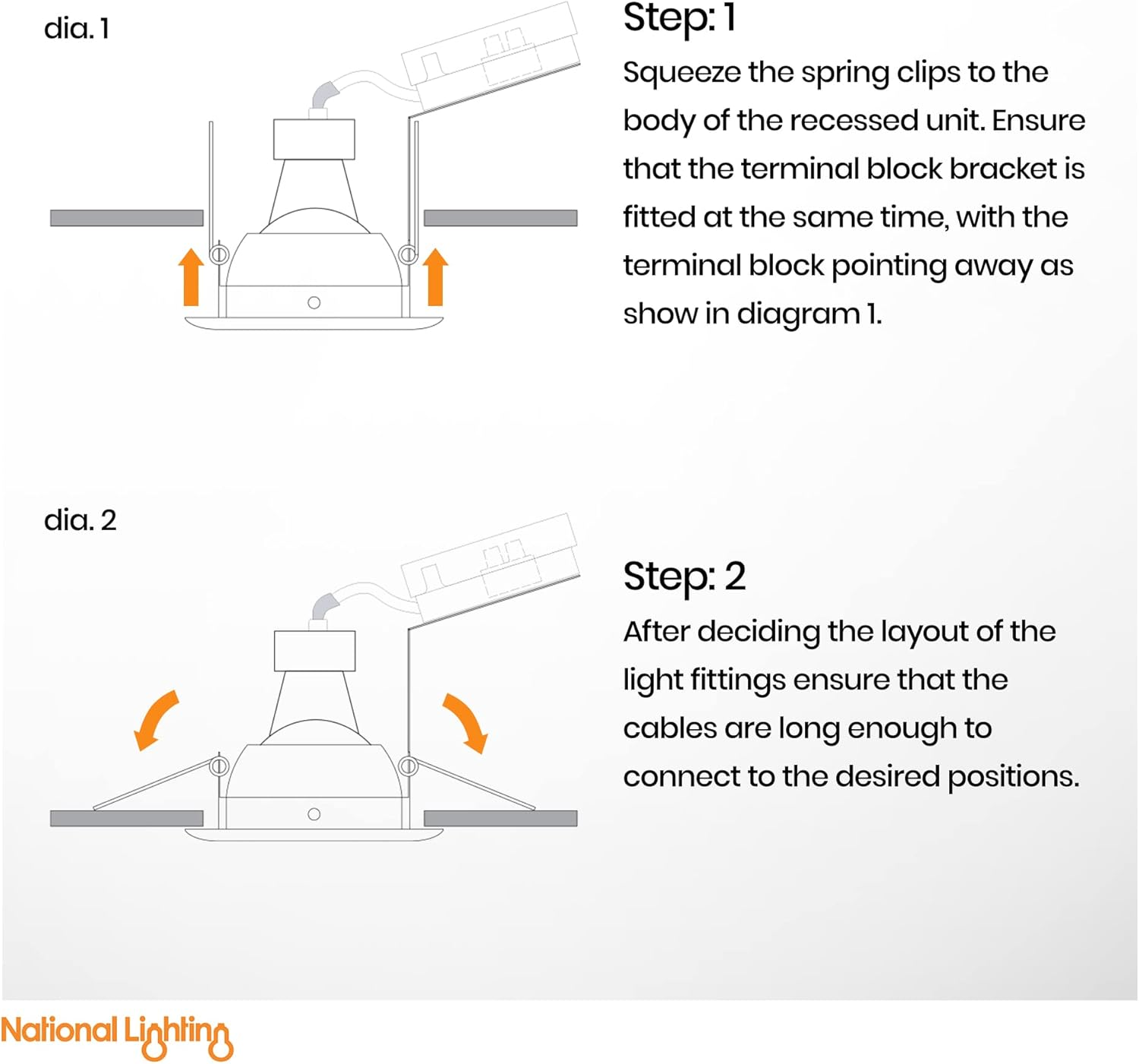 dia. 1

Step: 1

Squeeze the spring clips to the body of the recessed unit. Ensure that the terminal block bracket is fitted at the same time, with the terminal block pointing away as show in diagram 1.

dia. 2

Step: 2

After deciding the layout of the light fittings ensure that the cables are long enough to connect to the desired positions.

National Lighting