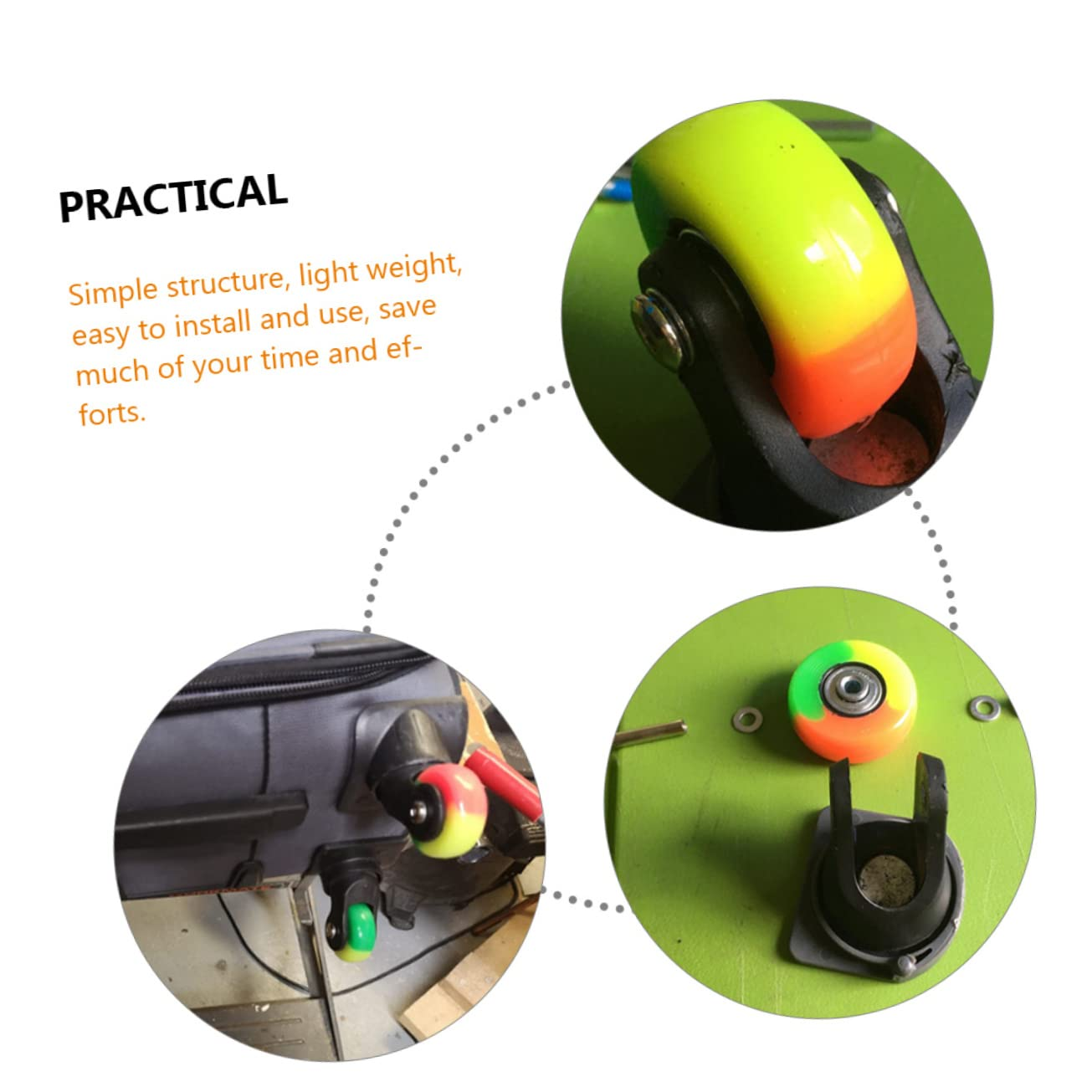 PRACTICAL

Simple structure, light weight, easy to install and use, save much of your time and efforts.