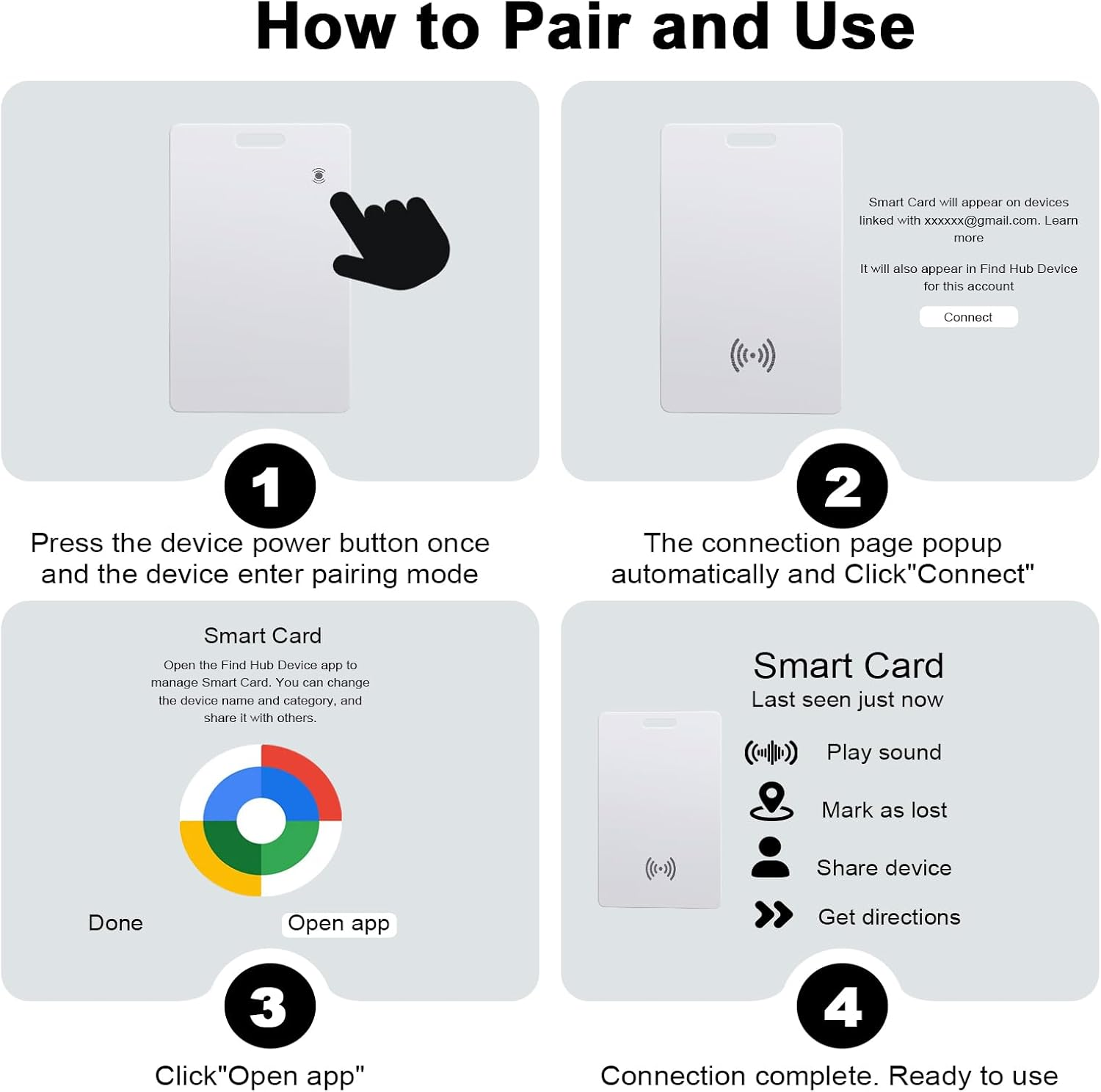 How to Pair and Use

1

Press the device power button once and the device enter pairing mode

Smart Card will appear on devices linked with xxxxxx@gmail.com. Learn more

It will also appear in Find Hub Device for this account

Connect

2

The connection page popup automatically and Click"Connect"

Smart Card

Open the Find Hub Device app to manage Smart Card. You can change the device name and category, and share it with others.

Done

Open app

3

Click"Open app"

Smart Card

Last seen just now

Play sound

Mark as lost

Share device

Get directions

4

Connection complete. Ready to use