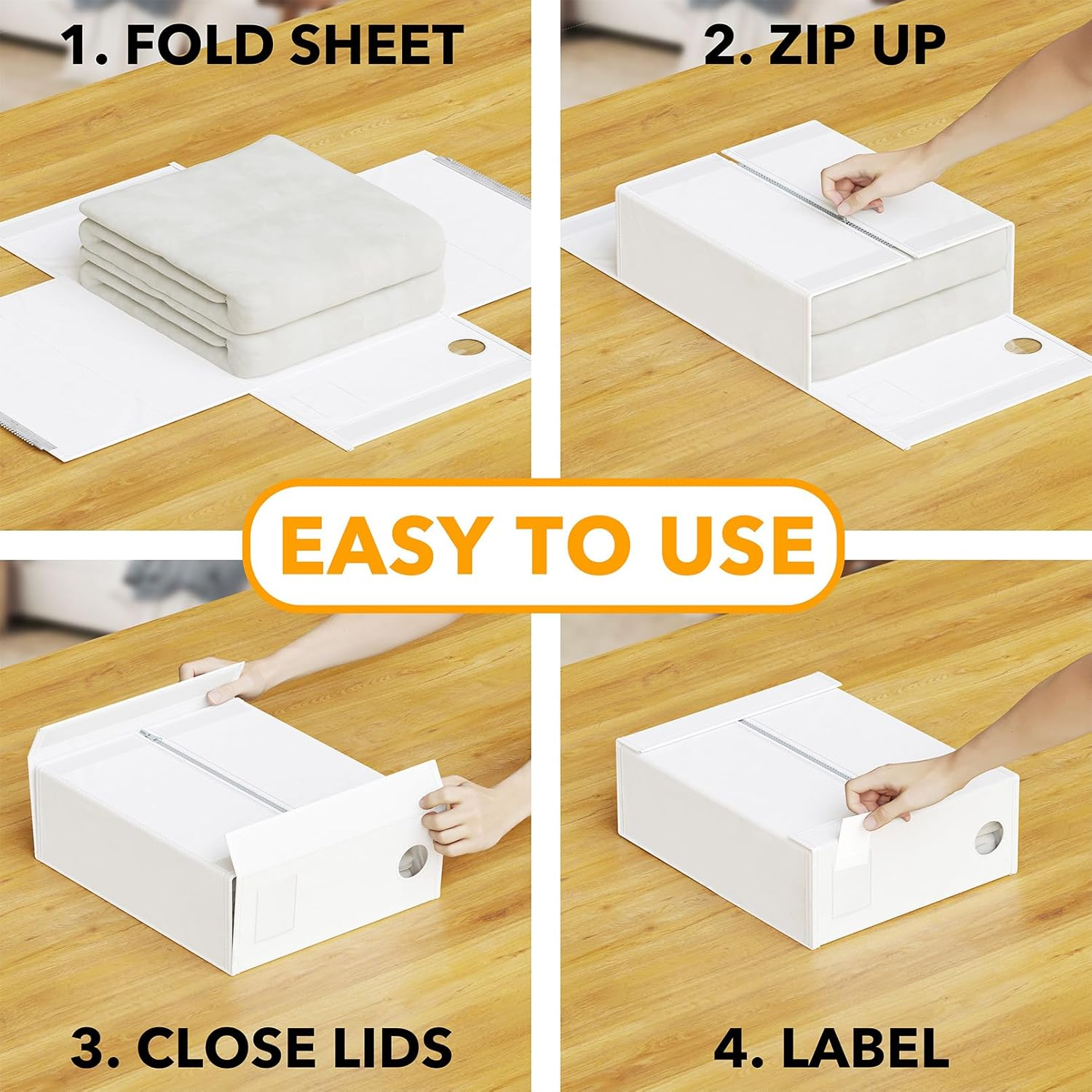 1. FOLD SHEET

2. ZIP UP

EASY TO USE

3. CLOSE LIDS

4. LABEL