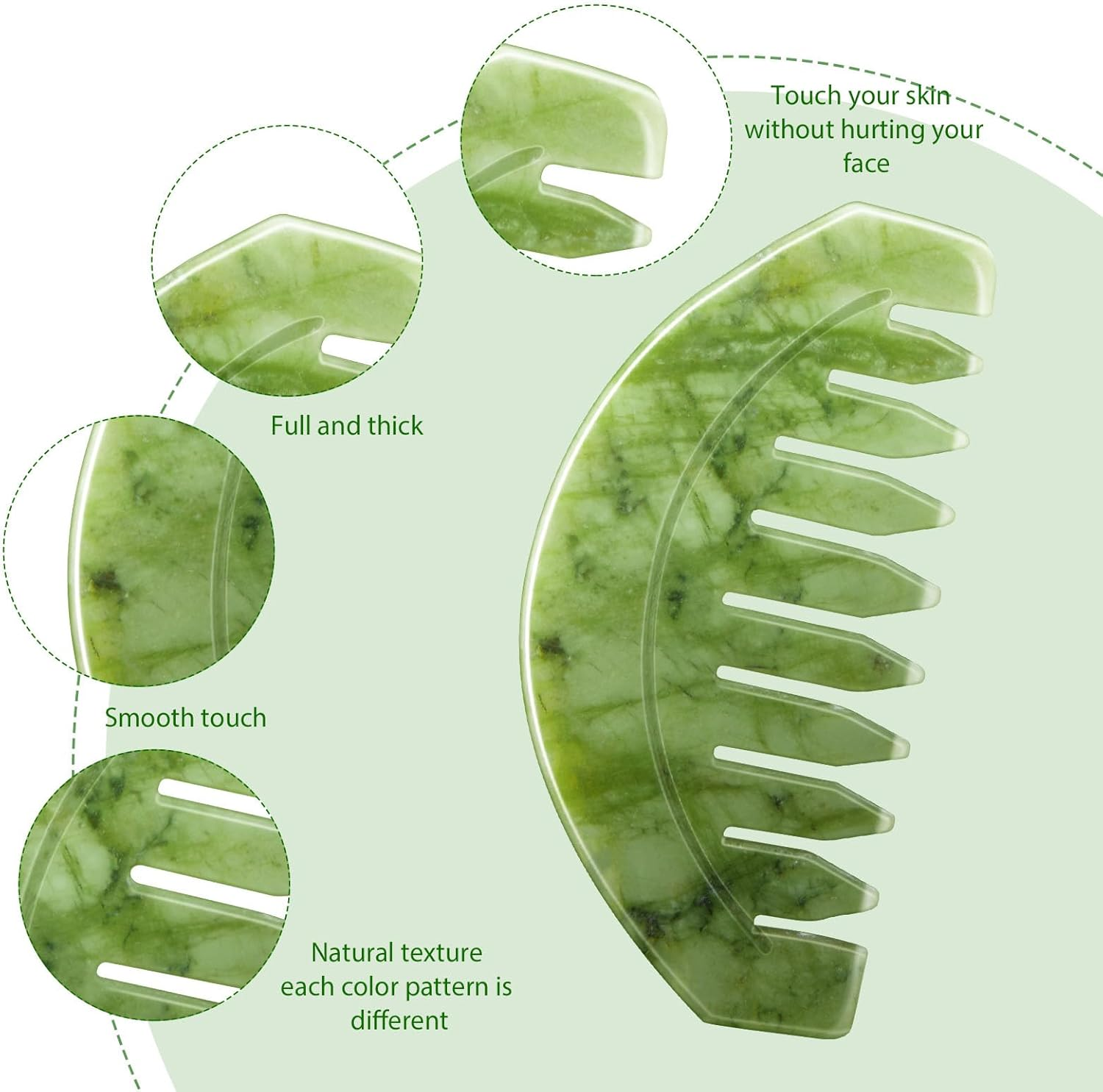 Touch your skin without hurting your face

Full and thick

Smooth touch

Natural texture each color pattern is different