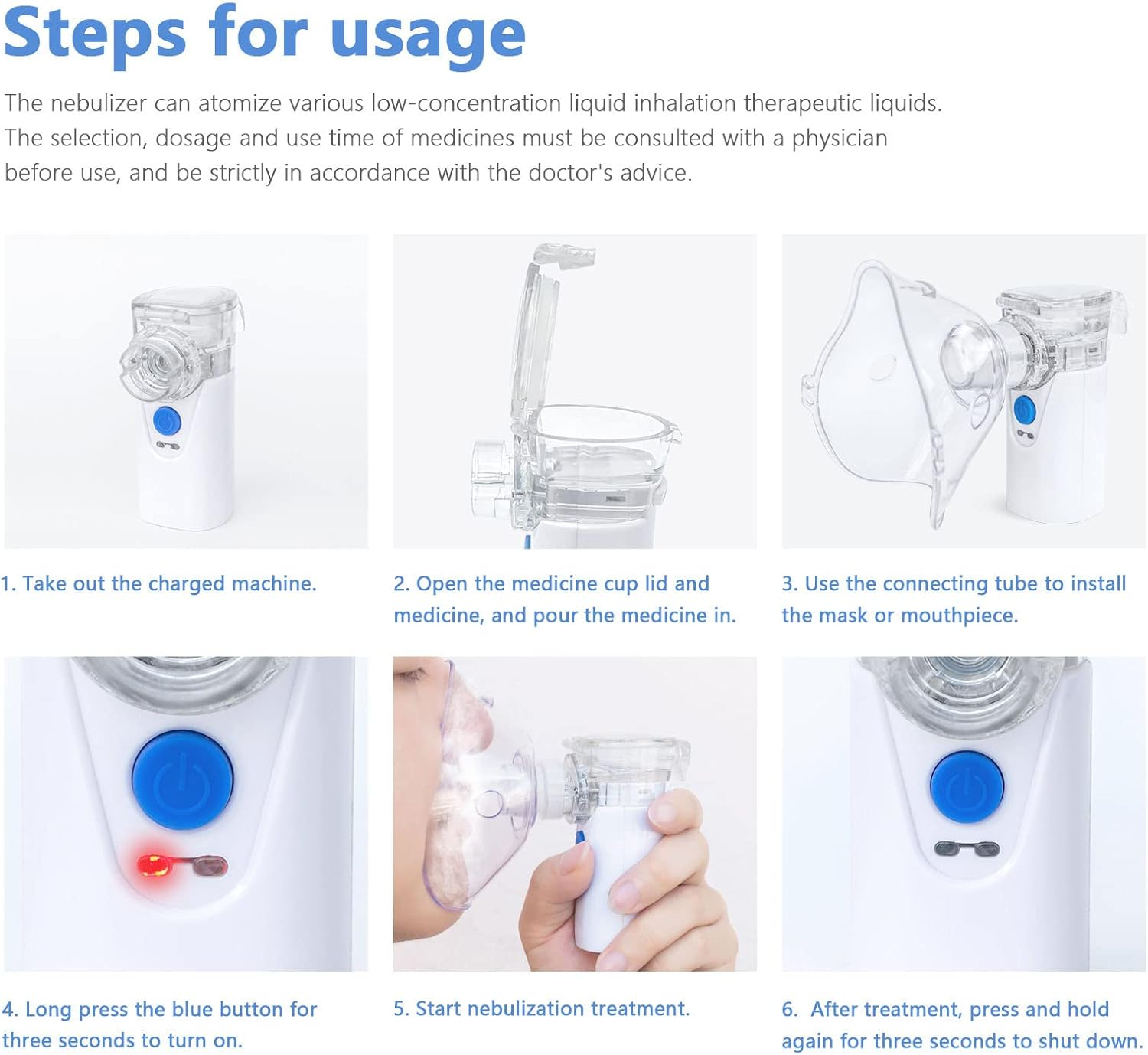 Steps for usage

The nebulizer can atomize various low-concentration liquid inhalation therapeutic liquids. The selection, dosage and use time of medicines must be consulted with a physician before use, and be strictly in accordance with the doctor's advice.

1. Take out the charged machine.

2. Open the medicine cup lid and medicine, and pour the medicine in.

3. Use the connecting tube to install the mask or mouthpiece.

4. Long press the blue button for three seconds to turn on.

5. Start nebulization treatment.

6. After treatment, press and hold again for three seconds to shut down.