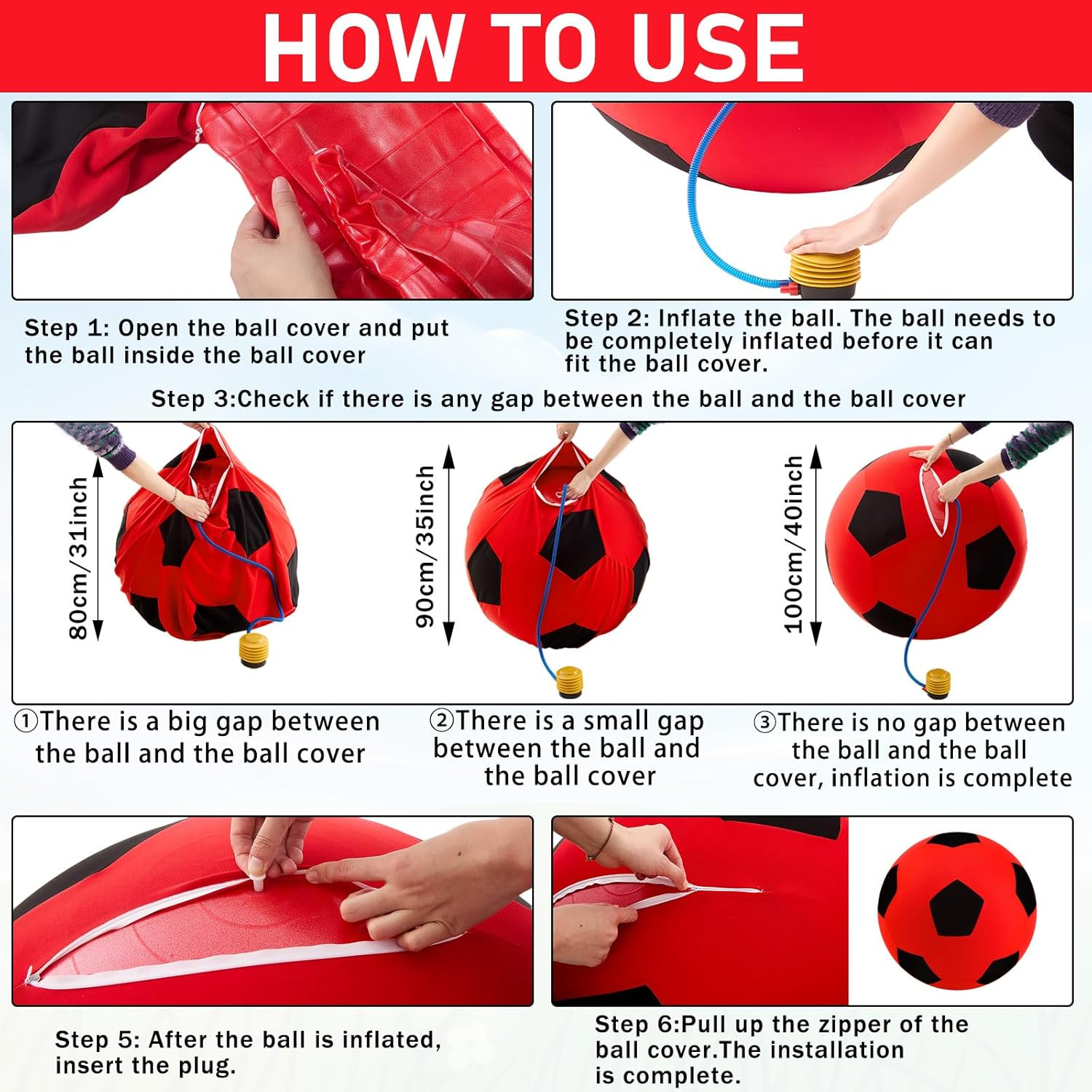 HOW TO USE

Step 1: Open the ball cover and put the ball inside the ball cover

Step 2: Inflate the ball. The ball needs to be completely inflated before it can fit the ball cover.

Step 3:Check if there is any gap between the ball and the ball cover

80cm/31inch

90cm/35inch

100cm/40inch

①There is a big gap between the ball and the ball cover

②There is a small gap between the ball and the ball cover

③There is no gap between the ball and the ball cover, inflation is complete

Step 5: After the ball is inflated, insert the plug.

Step 6:Pull up the zipper of the ball cover.The installation is complete.