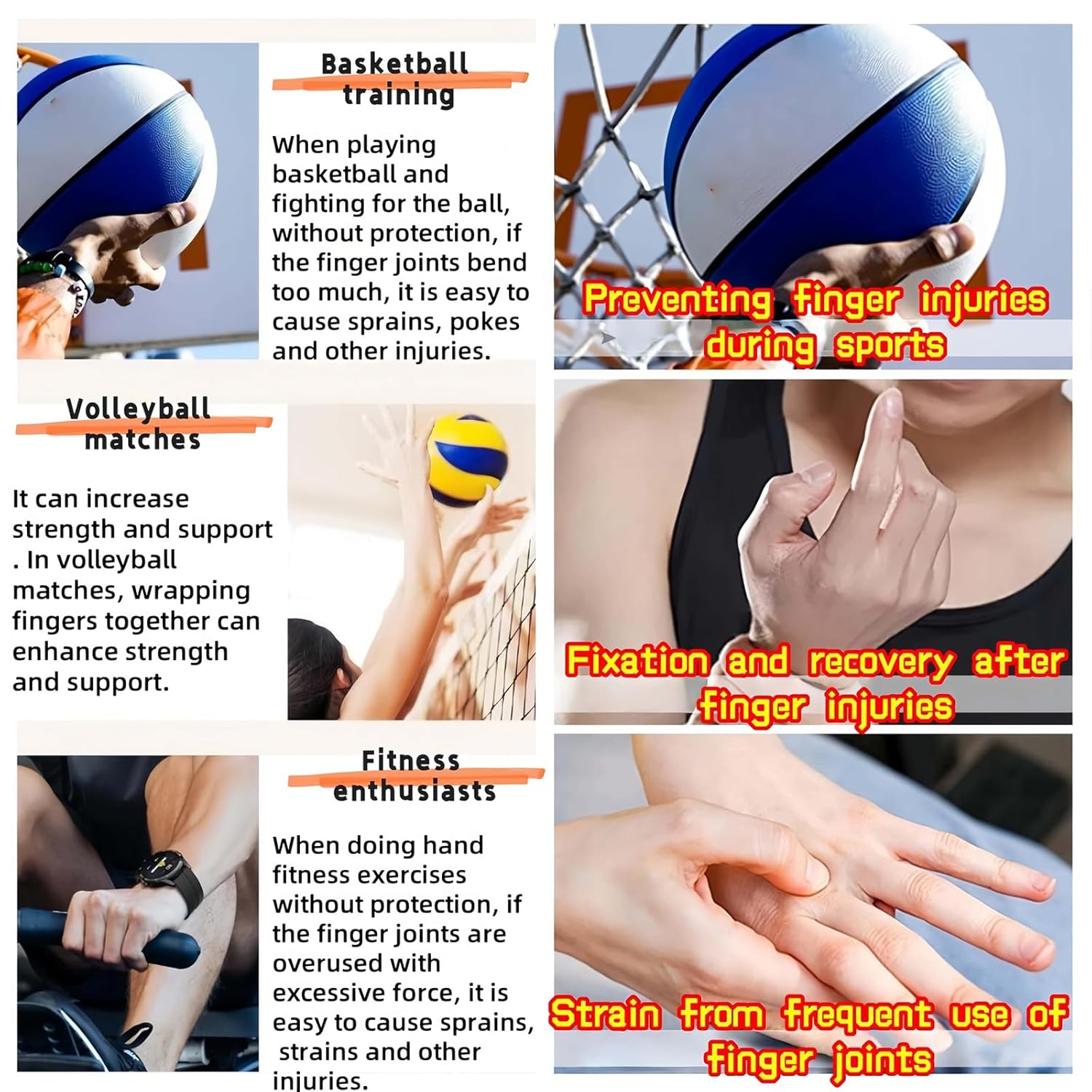 Basketball training

When playing basketball and fighting for the ball, without protection, if the finger joints bend too much, it is easy to cause sprains, pokes and other injuries.

Volleyball matches

It can increase strength and support . In volleyball matches, wrapping fingers together can enhance strength and support.

Fitness enthusiasts

When doing hand fitness exercises without protection, if the finger joints are overused with excessive force, it is easy to cause sprains, strains and other injuries.

Preventing finger injuries during sports

Fixation and recovery after finger injuries

Strain from frequent use of finger joints