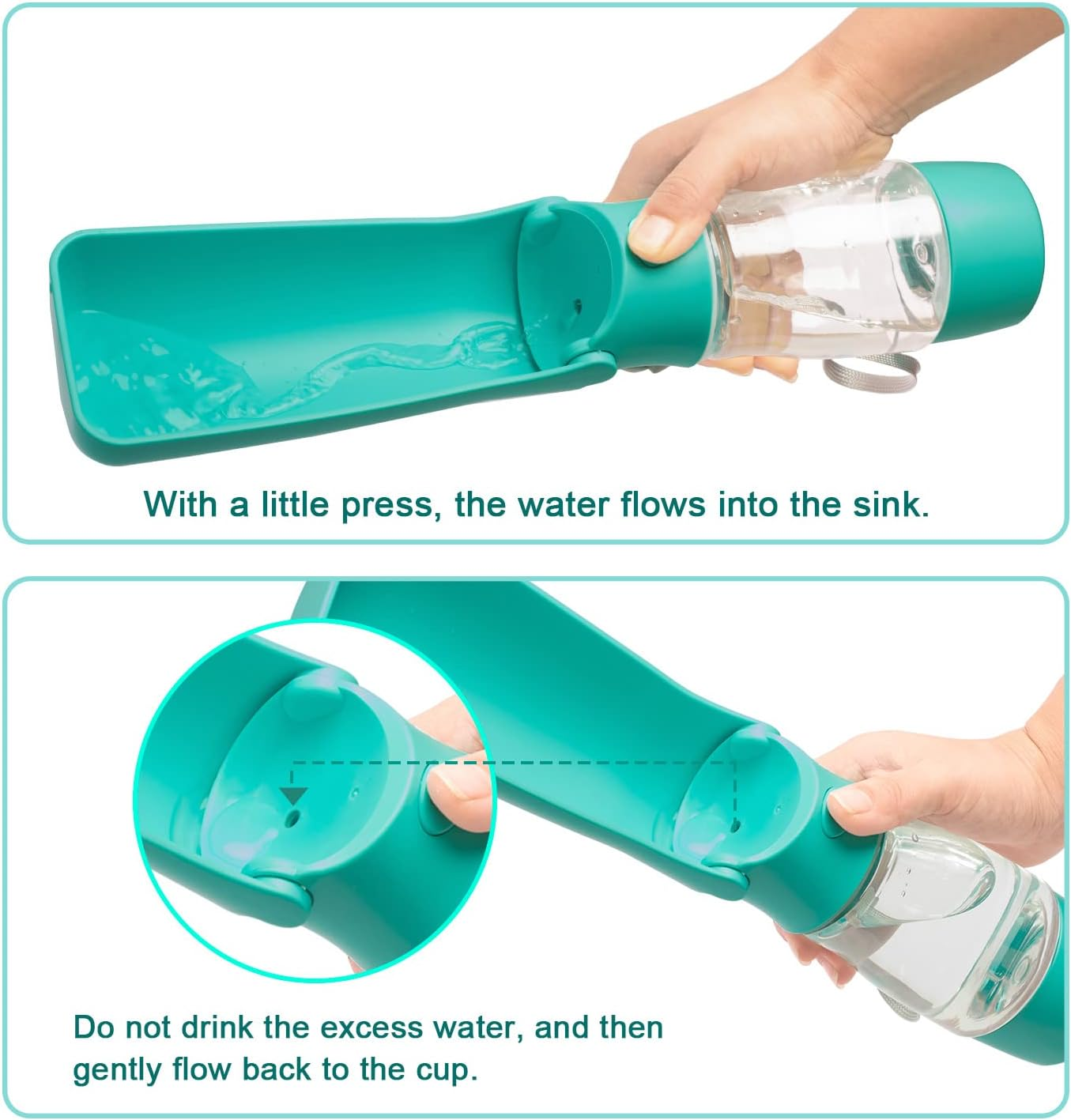 With a little press, the water flows into the sink.

Do not drink the excess water, and then gently flow back to the cup.