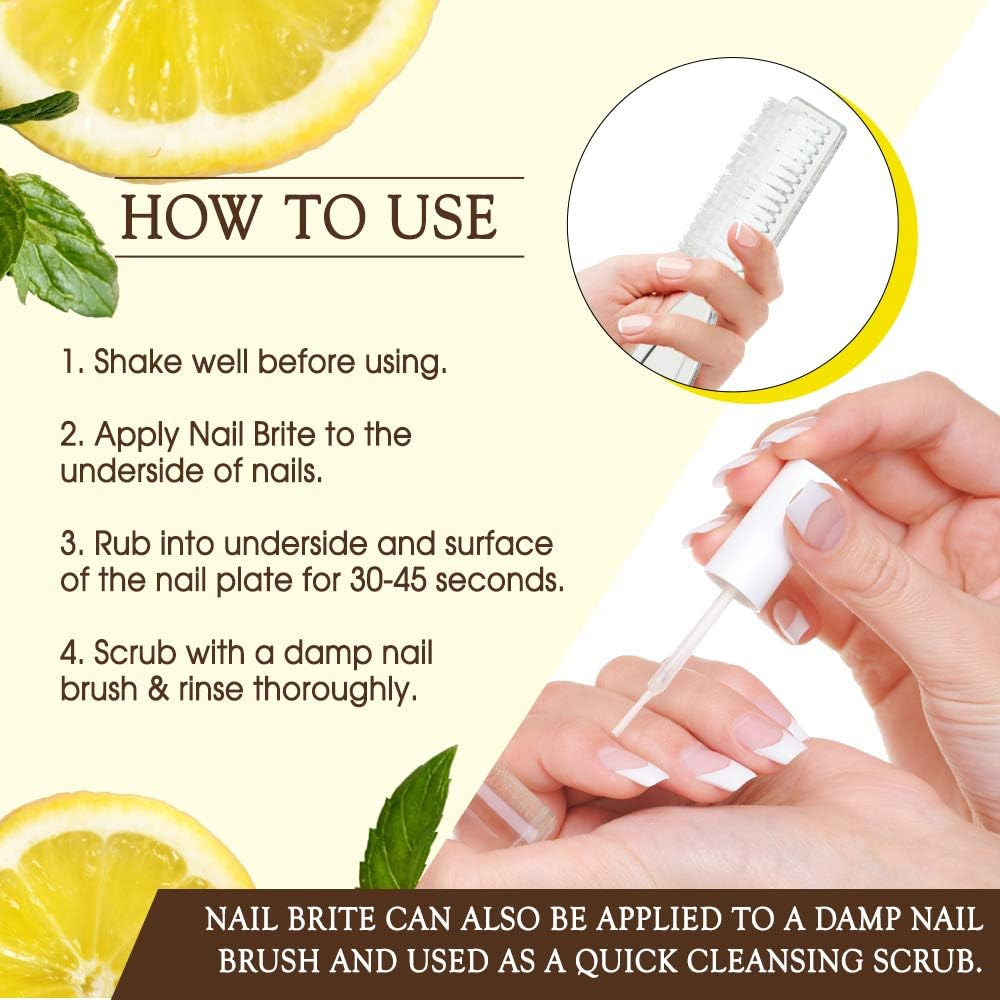 HOW TO USE

1. Shake well before using.

2. Apply Nail Brite to the underside of nails.

3. Rub into underside and surface of the nail plate for 30-45 seconds.

4. Scrub with a damp nail brush & rinse thoroughly.

NAIL BRITE CAN ALSO BE APPLIED TO A DAMP NAIL BRUSH AND USED AS A QUICK CLEANSING SCRUB.