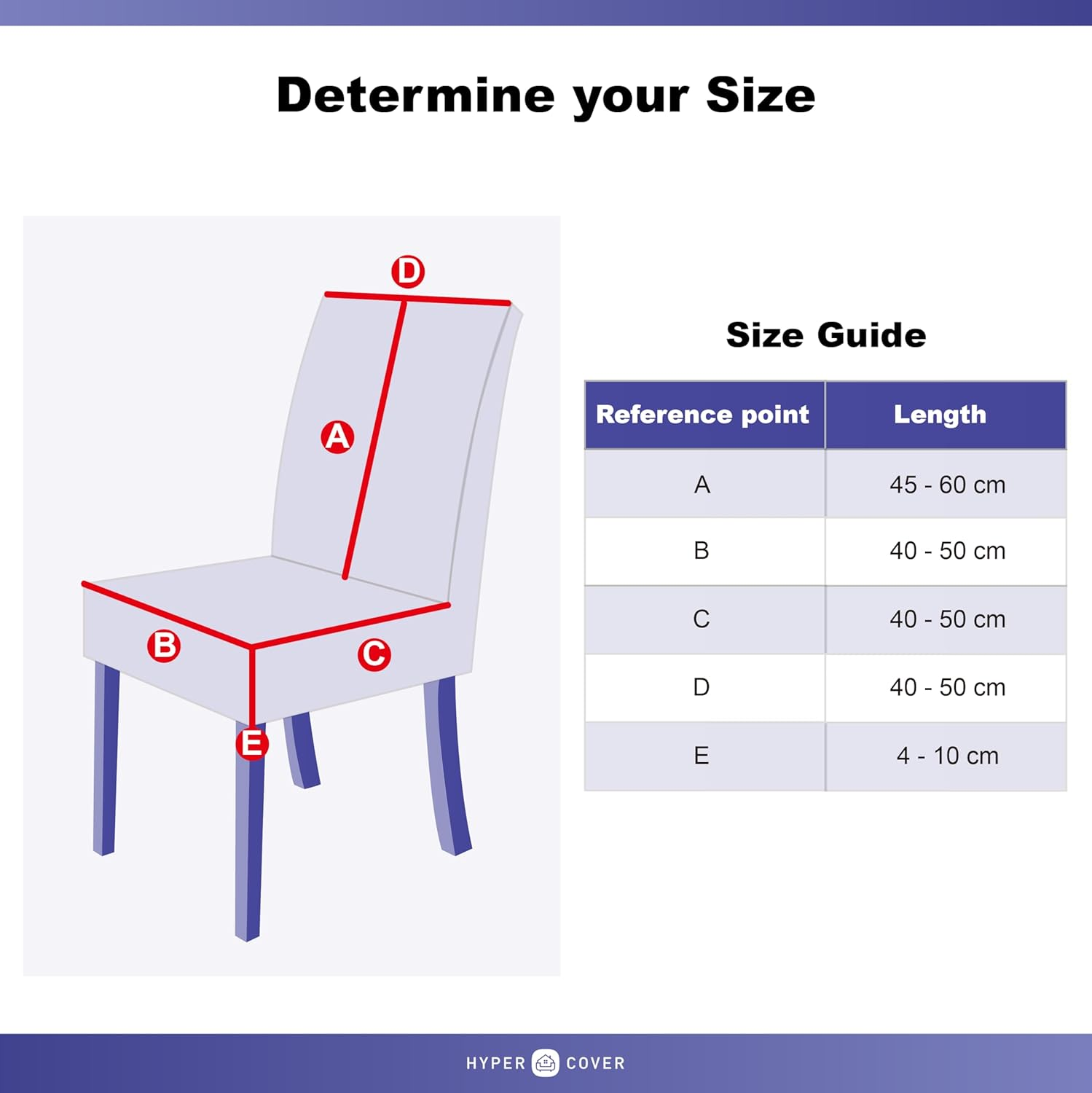 Determine your Size

D

A

B

C

E

Size Guide

| Reference point | Length |
|---|---|
| A | 45 - 60 cm |
| B | 40 - 50 cm |
| C | 40 - 50 cm |
| D | 40 - 50 cm |
| E | 4 - 10 cm |

HYPER COVER