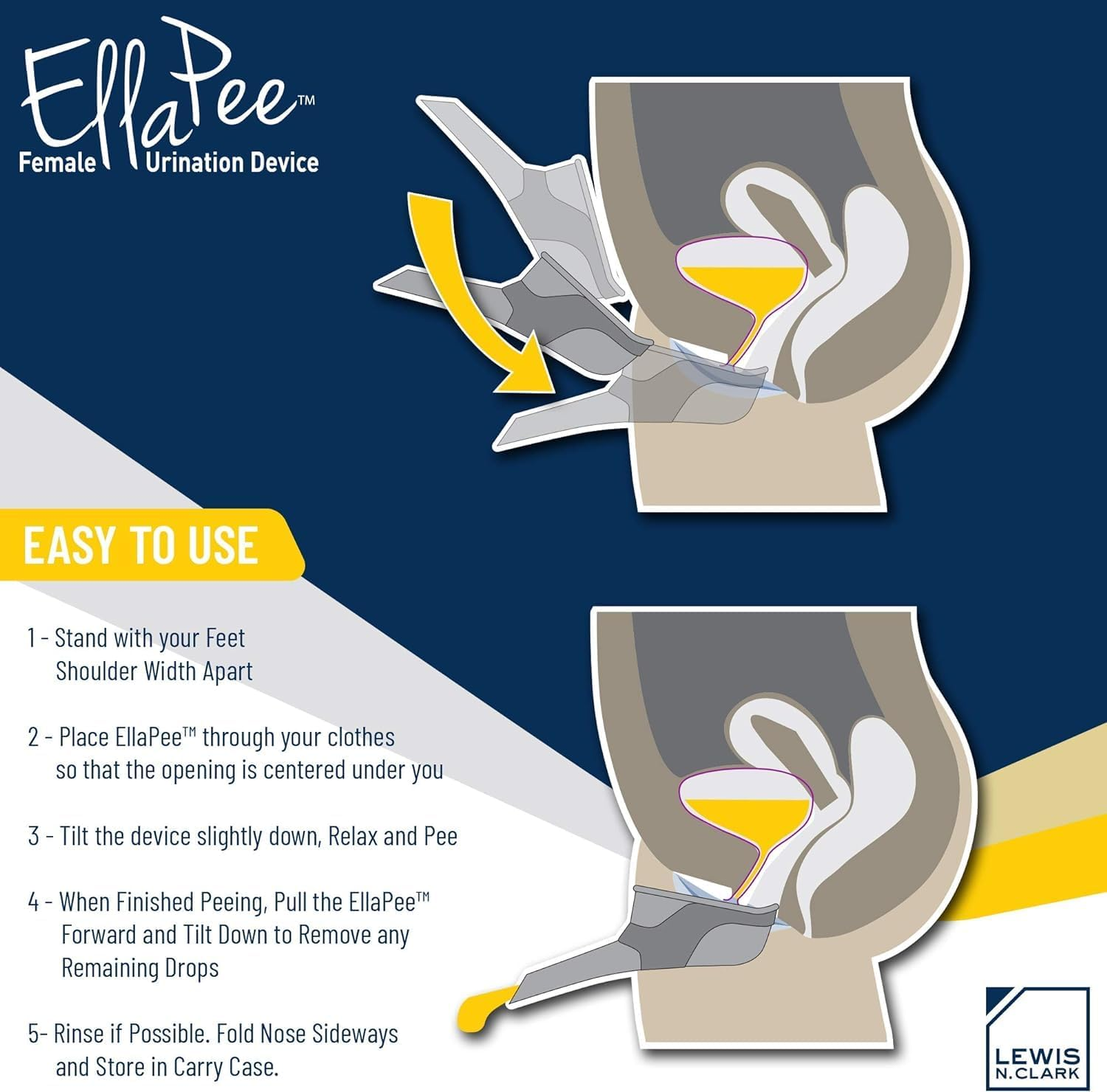 EllaPee™
Female Urination Device

EASY TO USE

1 - Stand with your Feet Shoulder Width Apart

2 - Place EllaPee™ through your clothes so that the opening is centered under you

3 - Tilt the device slightly down, Relax and Pee

4 - When Finished Peeing, Pull the EllaPee™ Forward and Tilt Down to Remove any Remaining Drops

5- Rinse if Possible. Fold Nose Sideways and Store in Carry Case.

LEWIS N.CLARK