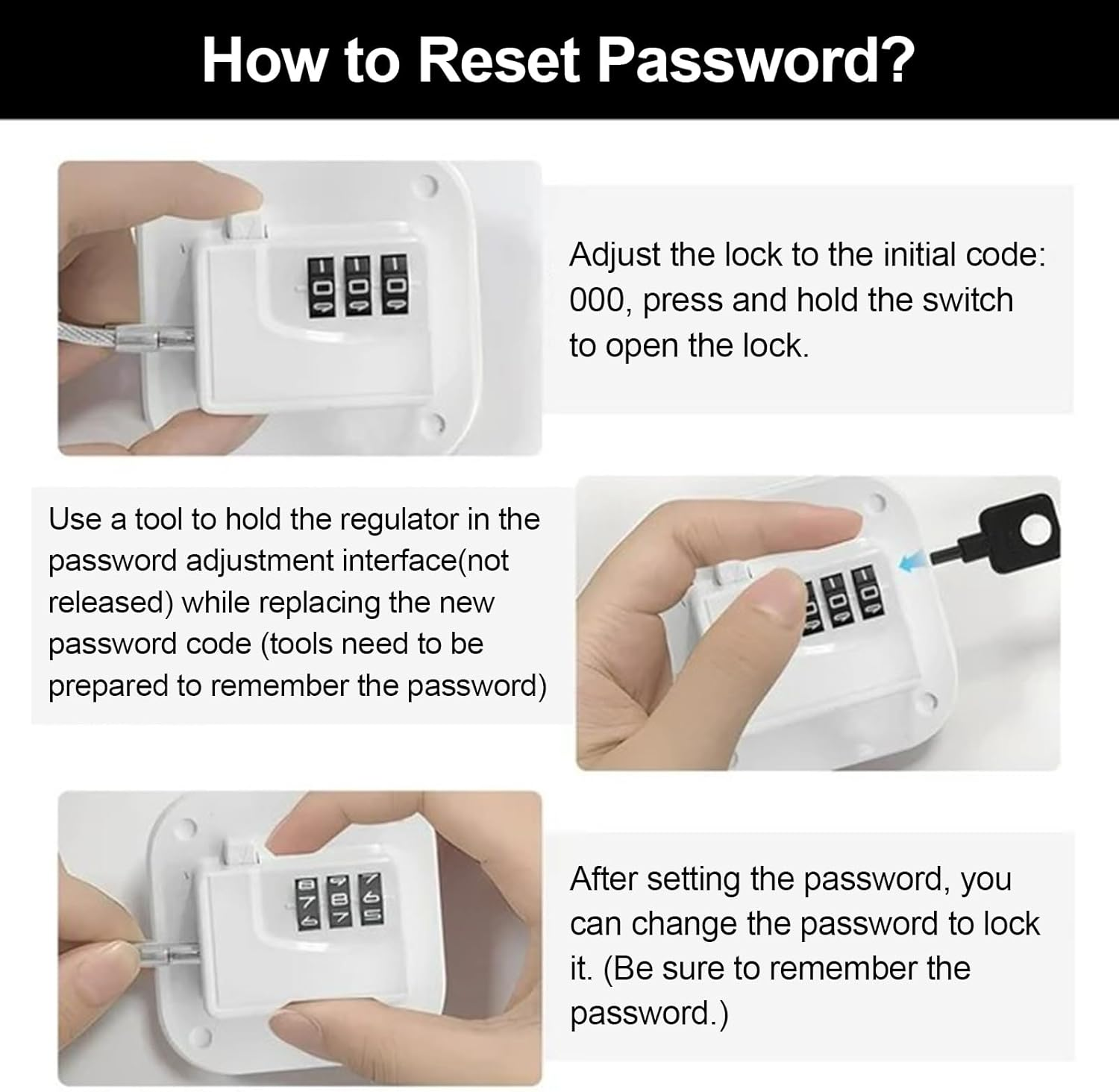 How to Reset Password?

Adjust the lock to the initial code: 000, press and hold the switch to open the lock.

Use a tool to hold the regulator in the password adjustment interface(not released) while replacing the new password code (tools need to be prepared to remember the password)

After setting the password, you can change the password to lock it. (Be sure to remember the password.)