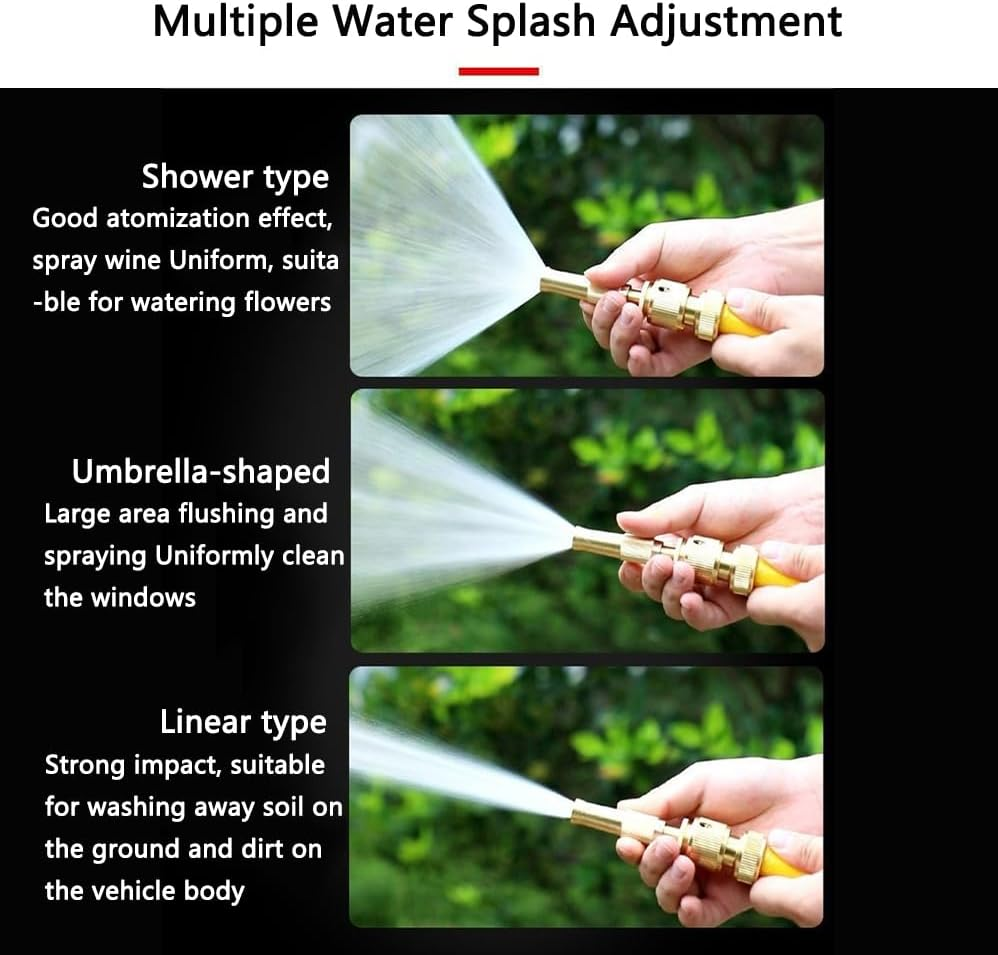 Multiple Water Splash Adjustment

Shower type
Good atomization effect, spray wine Uniform, suitable for watering flowers

Umbrella-shaped
Large area flushing and spraying Uniformly clean the windows

Linear type
Strong impact, suitable for washing away soil on the ground and dirt on the vehicle body