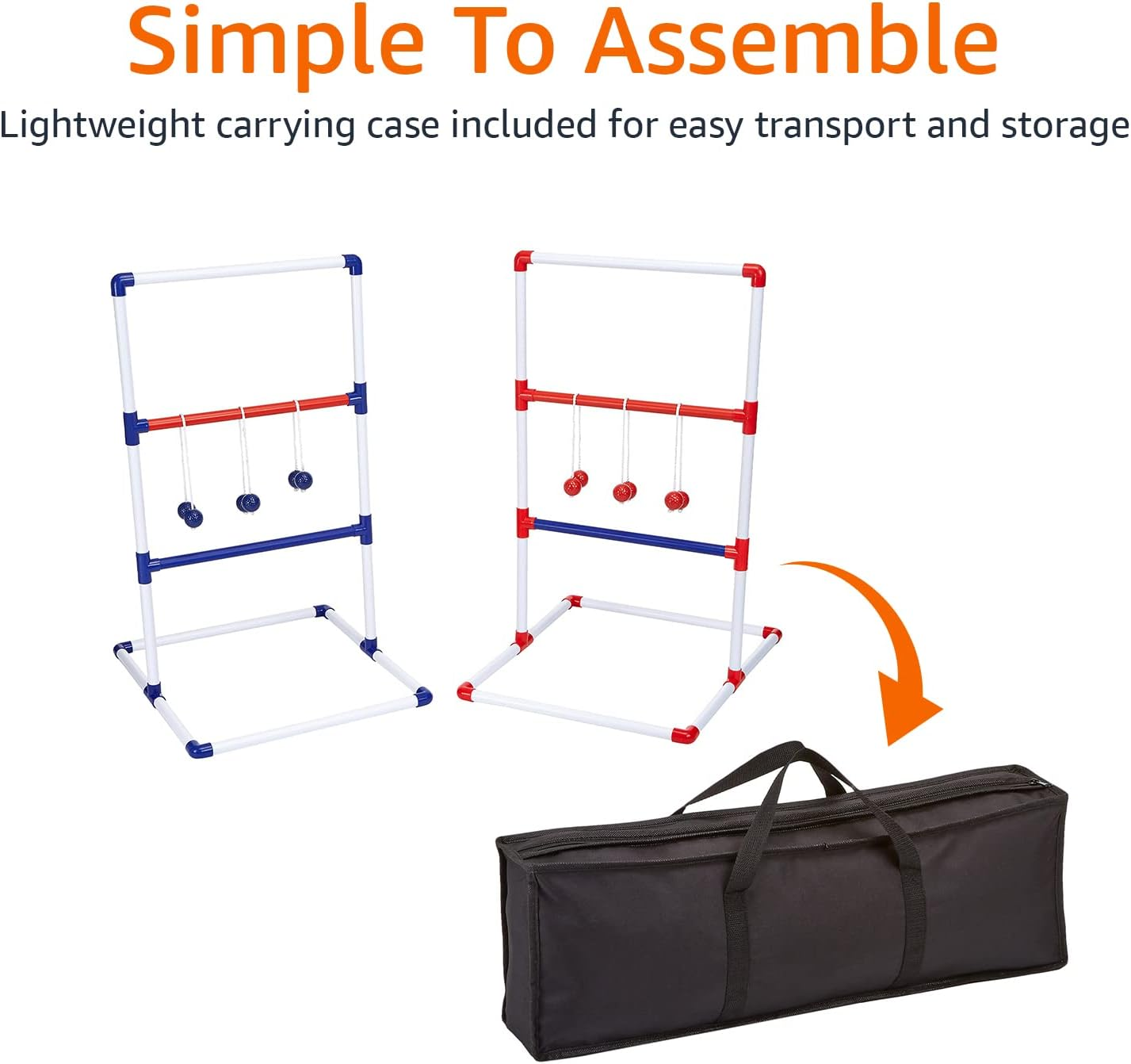 Simple To Assemble

Lightweight carrying case included for easy transport and storage