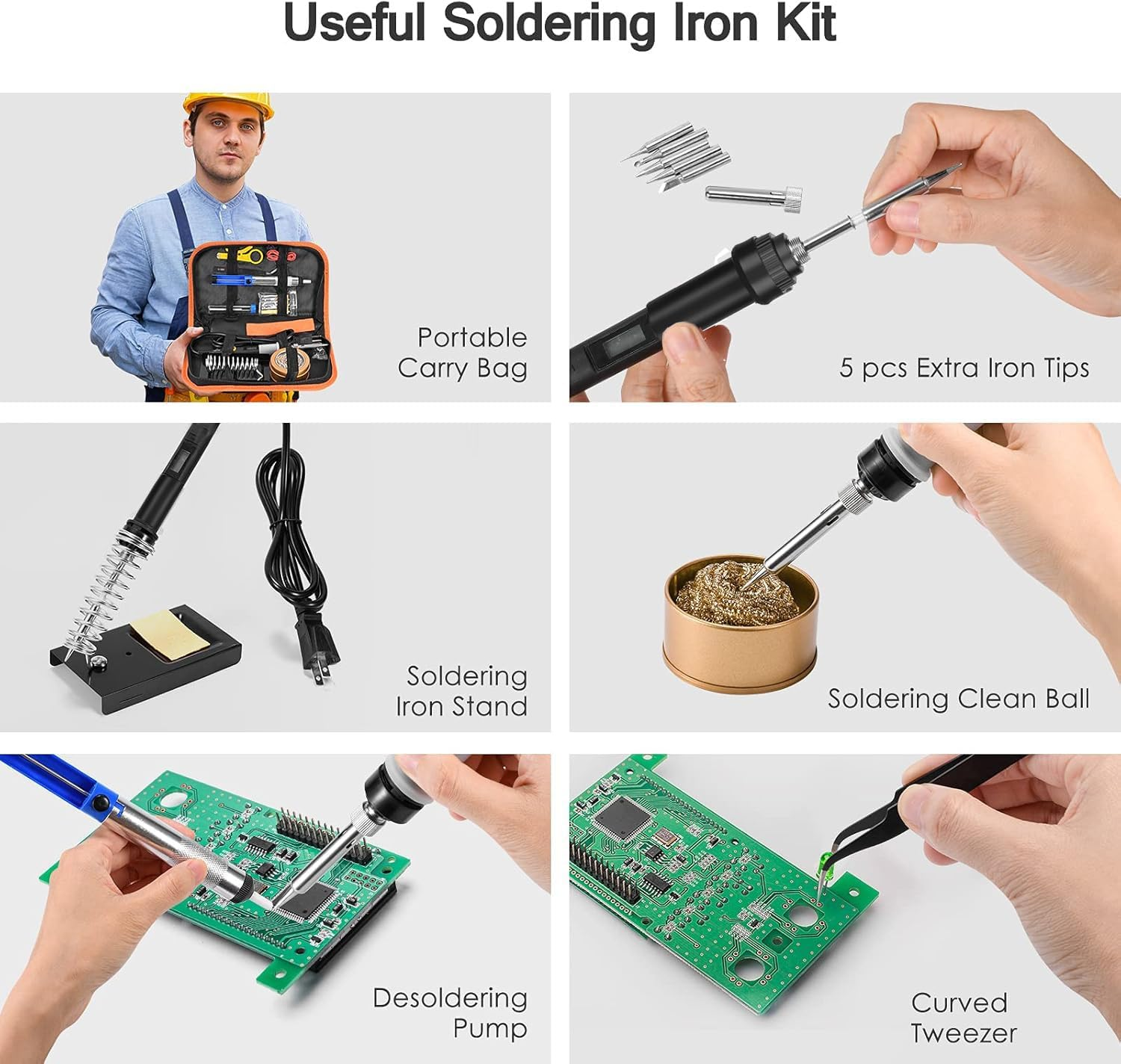 Useful Soldering Iron Kit

Portable Carry Bag

5 pcs Extra Iron Tips

Soldering Iron Stand

Soldering Clean Ball

Desoldering Pump

Curved Tweezer