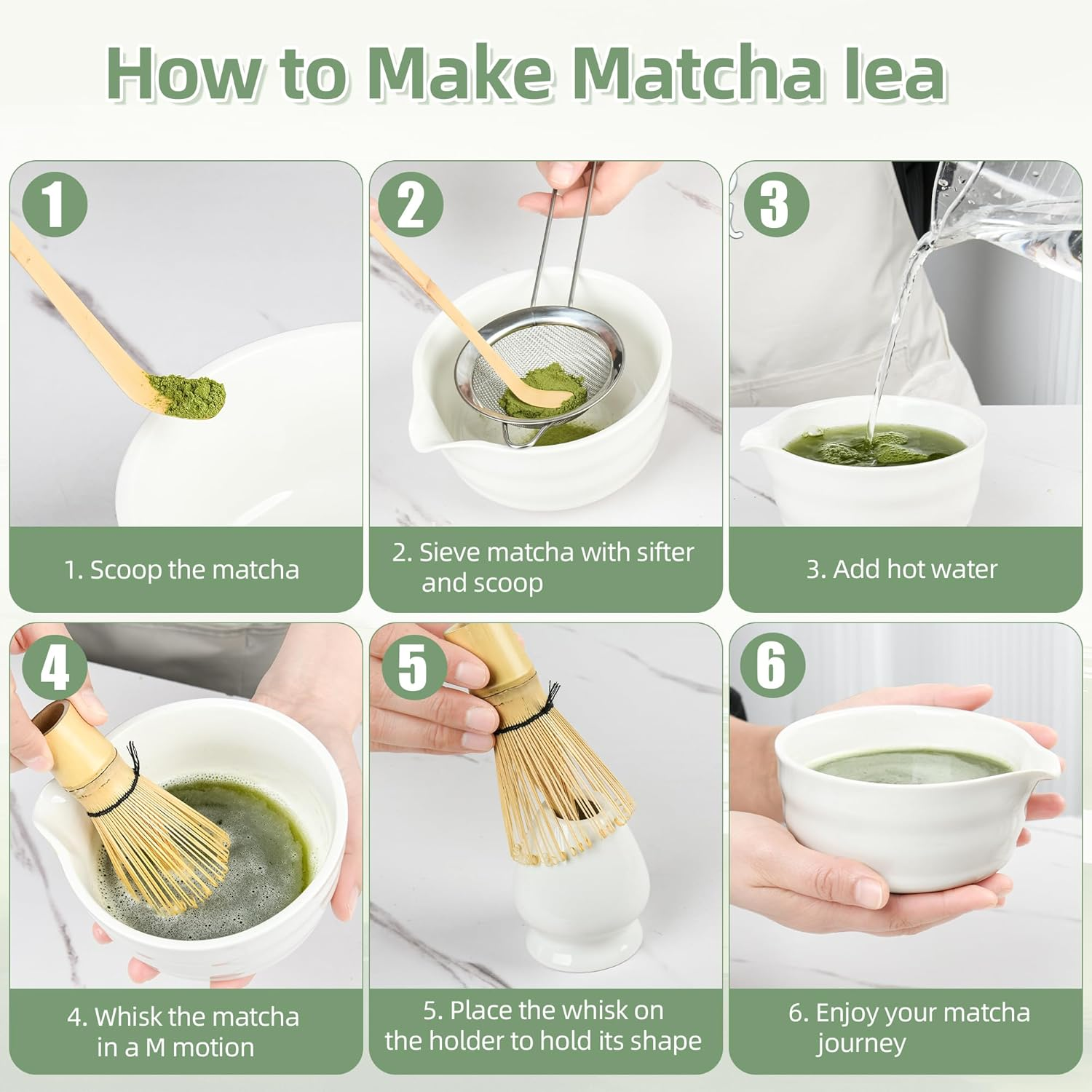 How to Make Matcha Iea

1

1. Scoop the matcha

2

2. Sieve matcha with sifter and scoop

3

3. Add hot water

4

4. Whisk the matcha in a M motion

5

5. Place the whisk on the holder to hold its shape

6

6. Enjoy your matcha journey