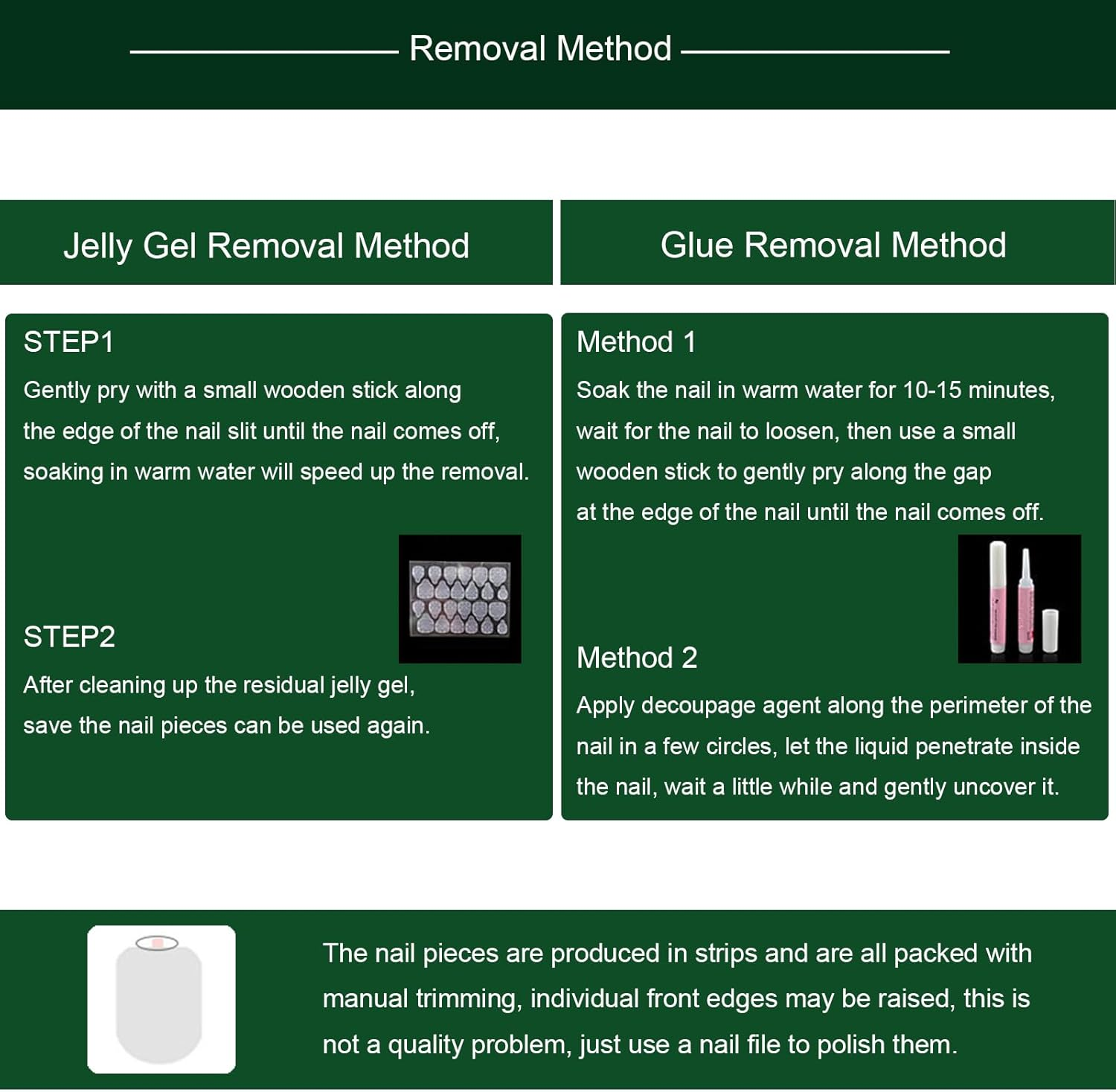 Removal Method

Jelly Gel Removal Method

STEP1

Gently pry with a small wooden stick along the edge of the nail slit until the nail comes off, soaking in warm water will speed up the removal.

STEP2

After cleaning up the residual jelly gel, save the nail pieces can be used again.

Glue Removal Method

Method 1

Soak the nail in warm water for 10-15 minutes, wait for the nail to loosen, then use a small wooden stick to gently pry along the gap at the edge of the nail until the nail comes off.

Method 2

Apply decoupage agent along the perimeter of the nail in a few circles, let the liquid penetrate inside the nail, wait a little while and gently uncover it.

The nail pieces are produced in strips and are all packed with manual trimming, individual front edges may be raised, this is not a quality problem, just use a nail file to polish them.