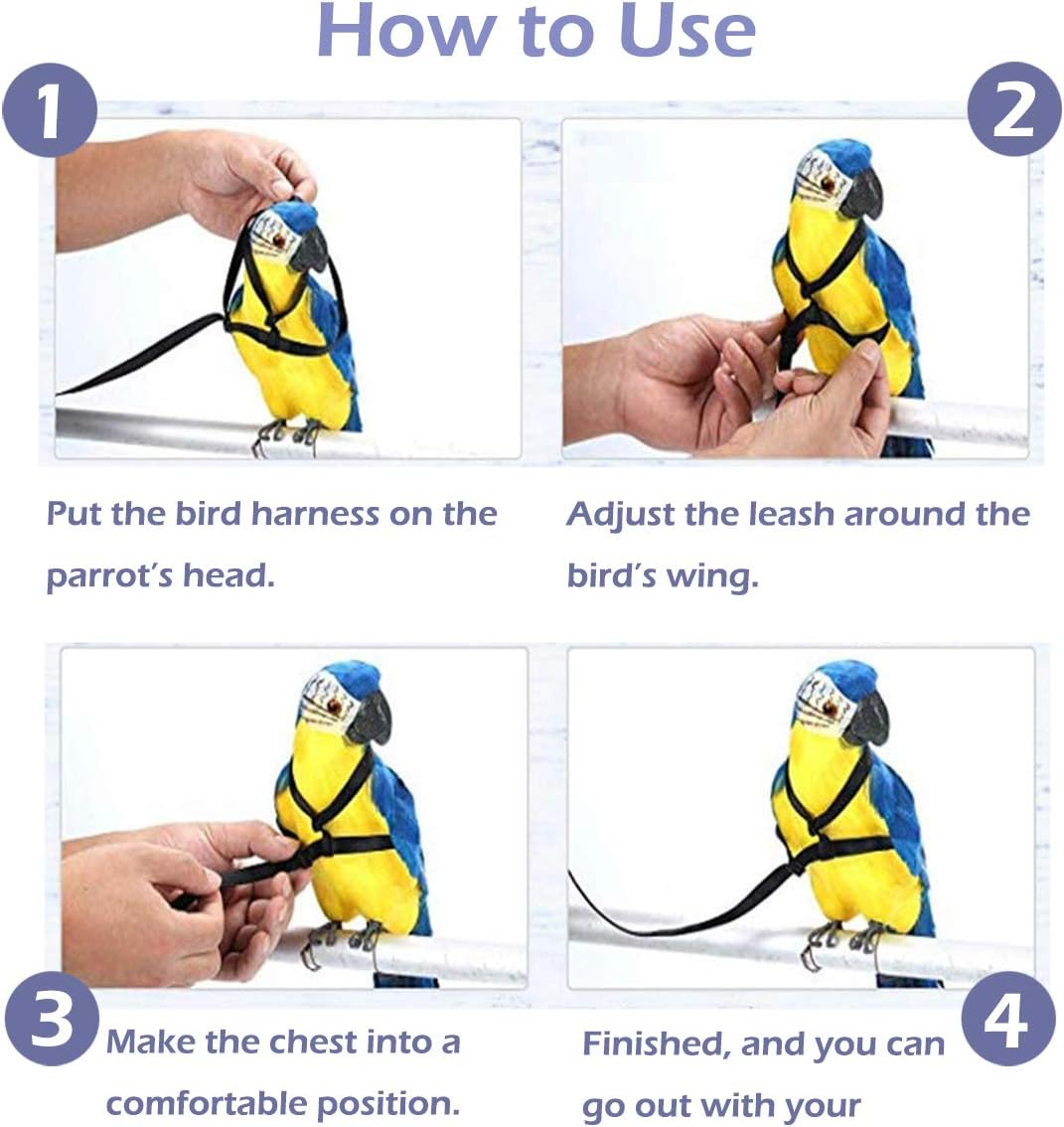 How to Use

1

2

Put the bird harness on the parrot's head.

Adjust the leash around the bird's wing.

3

Make the chest into a comfortable position.

4

Finished, and you can go out with your